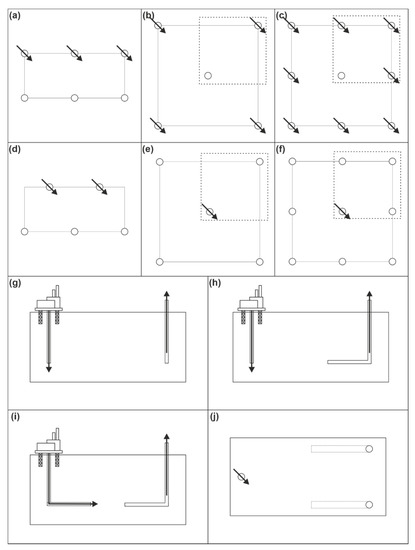 (a)
(b)
(c)
(d)
(e)
(f)
(g)
(h)
(i)
(j)