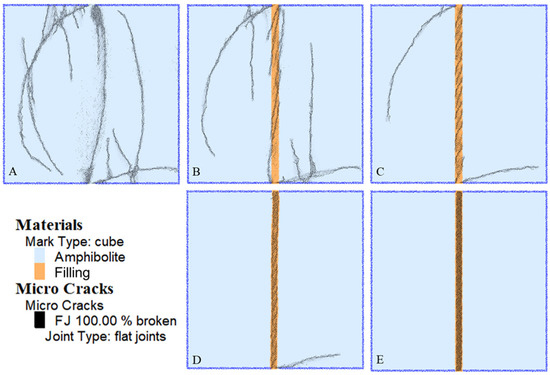 A

B

C

Materials
Mark Type: cube
Amphibolite
Filling
Micro Cracks
Micro Cracks
FJ 100.00 % broken
Joint Type: flat joints

D

E