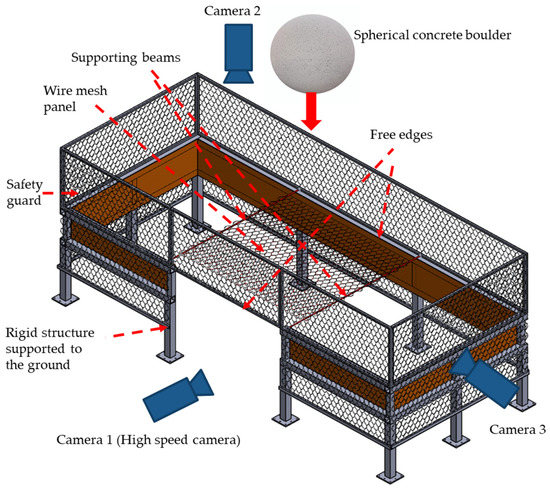 Camera 2

Spherical concrete boulder

Supporting beams

Wire mesh panel

Free edges

Safety guard

Rigid structure supported to the ground

Camera 1 (High speed camera)

Camera 3