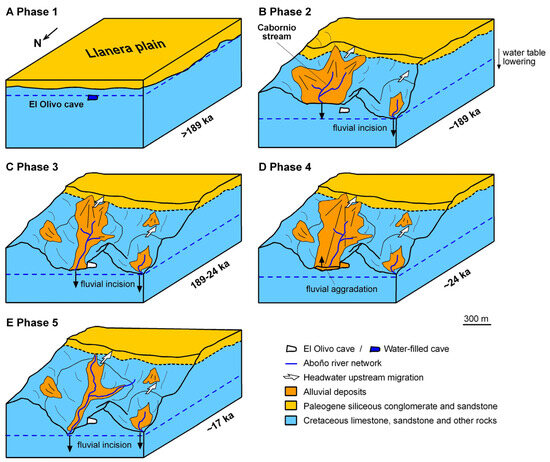 A Phase 1

N

Llanera plain

El Olivo cave

>189 ka

B Phase 2

Cabornio stream

water table lowering

fluvial incision

~189 ka

C Phase 3

fluvial incision

189-24 ka

D Phase 4

fluvial aggradation

~24 ka

E Phase 5

fluvial incision

~17 ka

300 m

El Olivo cave / Water-filled cave

Aboño river network

Headwater upstream migration

Alluvial deposits

Paleogene siliceous conglomerate and sandstone

Cretaceous limestone, sandstone and other rocks