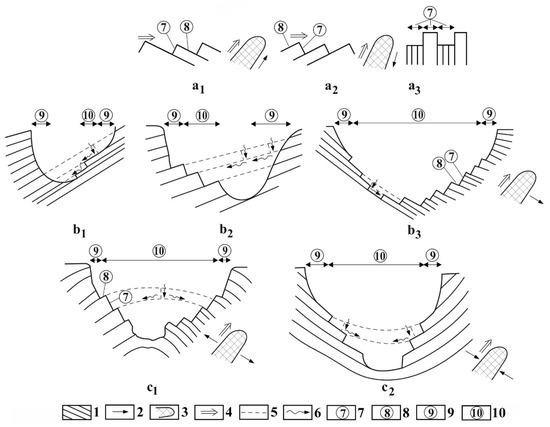 ⑦ ⑧ ⑧ ⑦ ⑦

$a_1$ $a_2$ $a_3$

⑨ ⑩ ⑨ ⑨ ⑩ ⑨ ⑨ ⑩ ⑨

⑧ ⑦

$b_1$ $b_2$ $b_3$

⑨ ⑩ ⑨ ⑨ ⑩ ⑨

⑧ ⑦

$c_1$ $c_2$

1 2 3 4 5 6 ⑦ 7 ⑧ 8 ⑨ 9 ⑩ 10