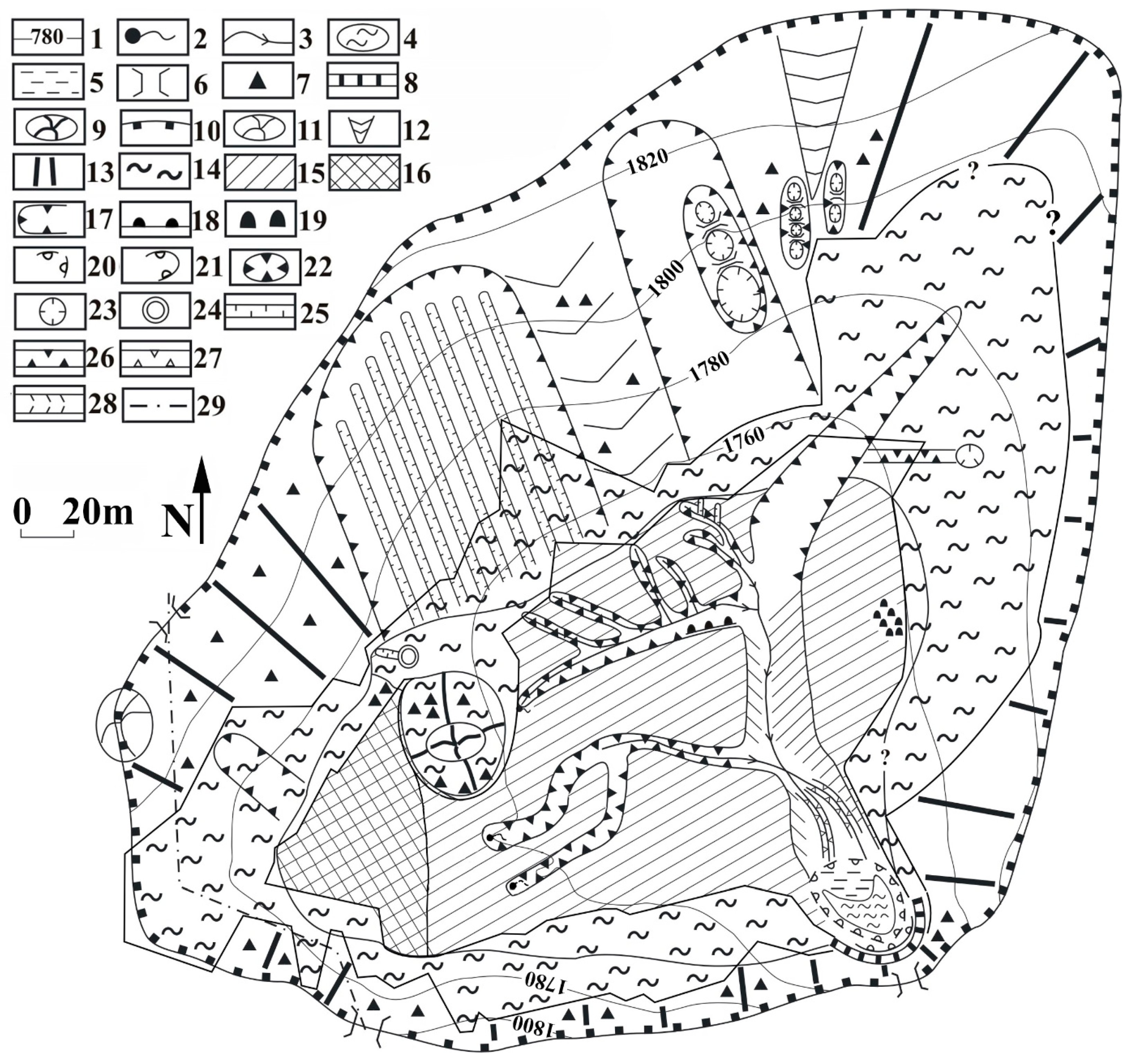 780 1
2
3
4
5
6
7
8
9
10
11
12
13
14
15
16
17
18
19
20
21
22
23
24
25
26
27
28
29

0 20m
N

1820
1800
1780
1760
?
?
?
1780
1800