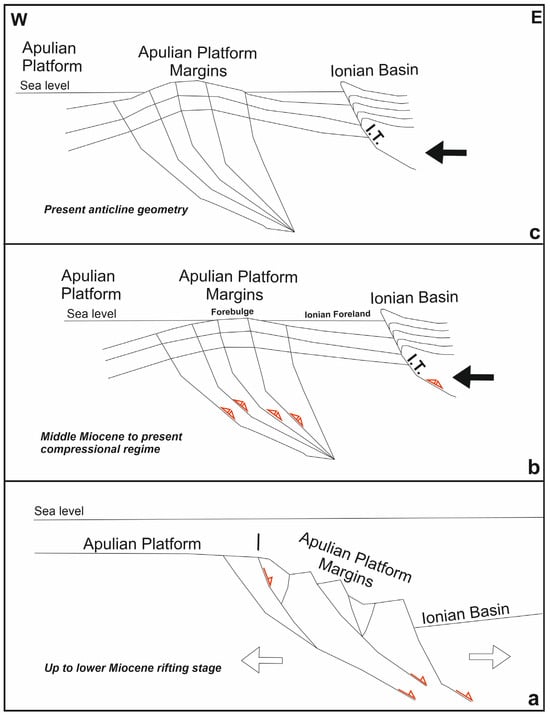 W

E

Apulian Platform

Apulian Platform Margins

Ionian Basin

Sea level

I.T.

Present anticline geometry

c

Apulian Platform

Apulian Platform Margins

Ionian Basin

Sea level

Forebulge

Ionian Foreland

I.T.

Middle Miocene to present compressional regime

b

Sea level

Apulian Platform

Apulian Platform Margins

Ionian Basin

Up to lower Miocene rifting stage

a