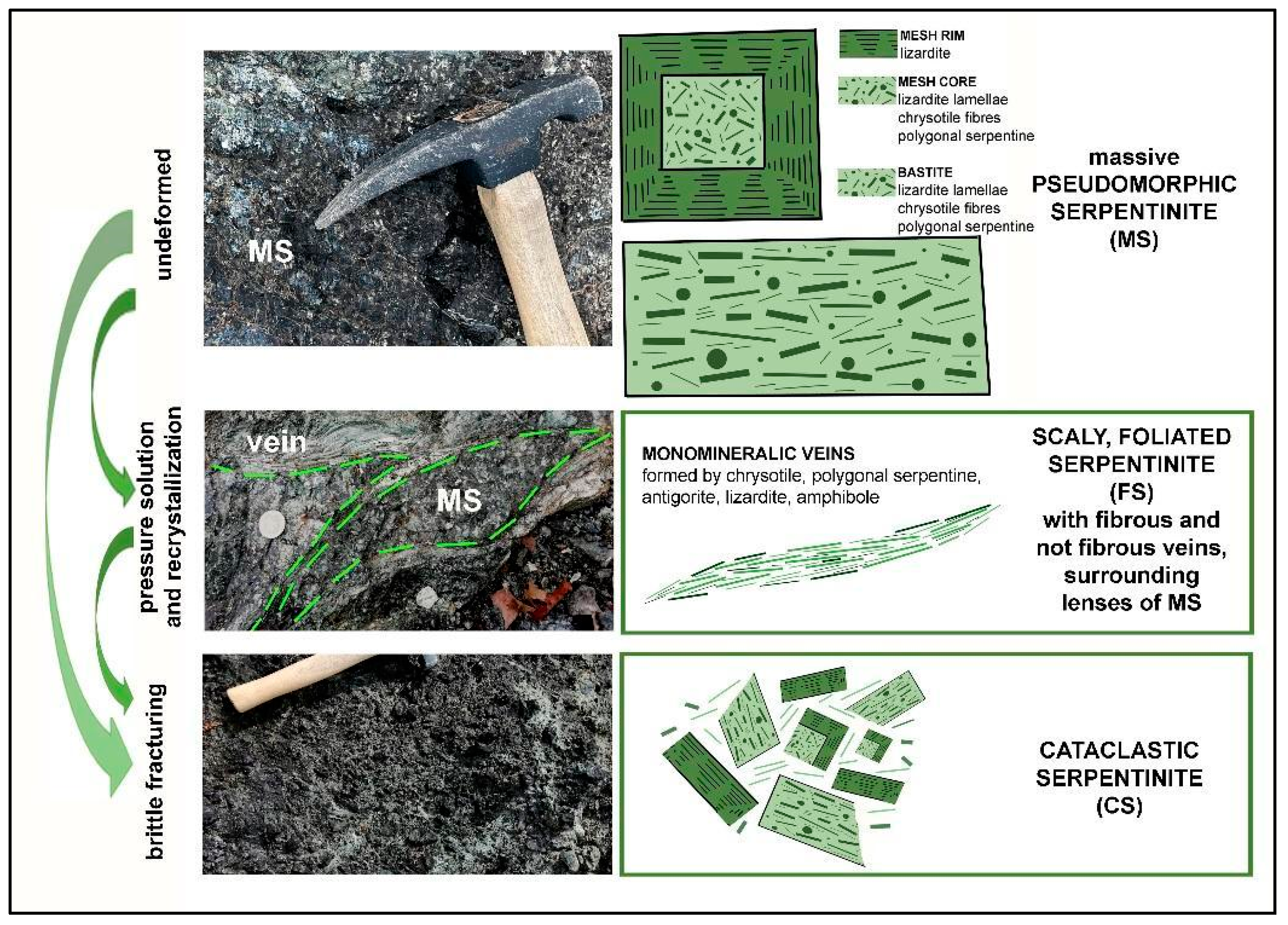 undeformed

MS

MESH RIM
lizardite

MESH CORE
lizardite lamellae
chrysotile fibres
polygonal serpentine

BASTITE
lizardite lamellae
chrysotile fibres
polygonal serpentine

massive PSEUDOMORPHIC SERPENTINITE (MS)

pressure solution and recrystallization

vein

MS

MONOMINERALIC VEINS
formed by chrysotile, polygonal serpentine, antigorite, lizardite, amphibole

SCALY, FOLIATED SERPENTINITE (FS) with fibrous and not fibrous veins, surrounding lenses of MS

brittle fracturing

CATACLASTIC SERPENTINITE (CS)