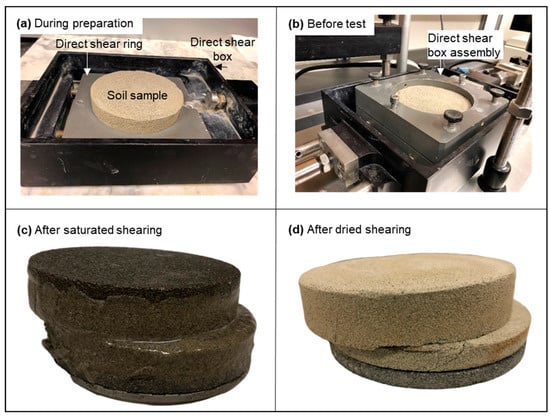 (a) During preparation

Direct shear ring

Direct shear box

Soil sample

(b) Before test

Direct shear box assembly

(c) After saturated shearing

(d) After dried shearing