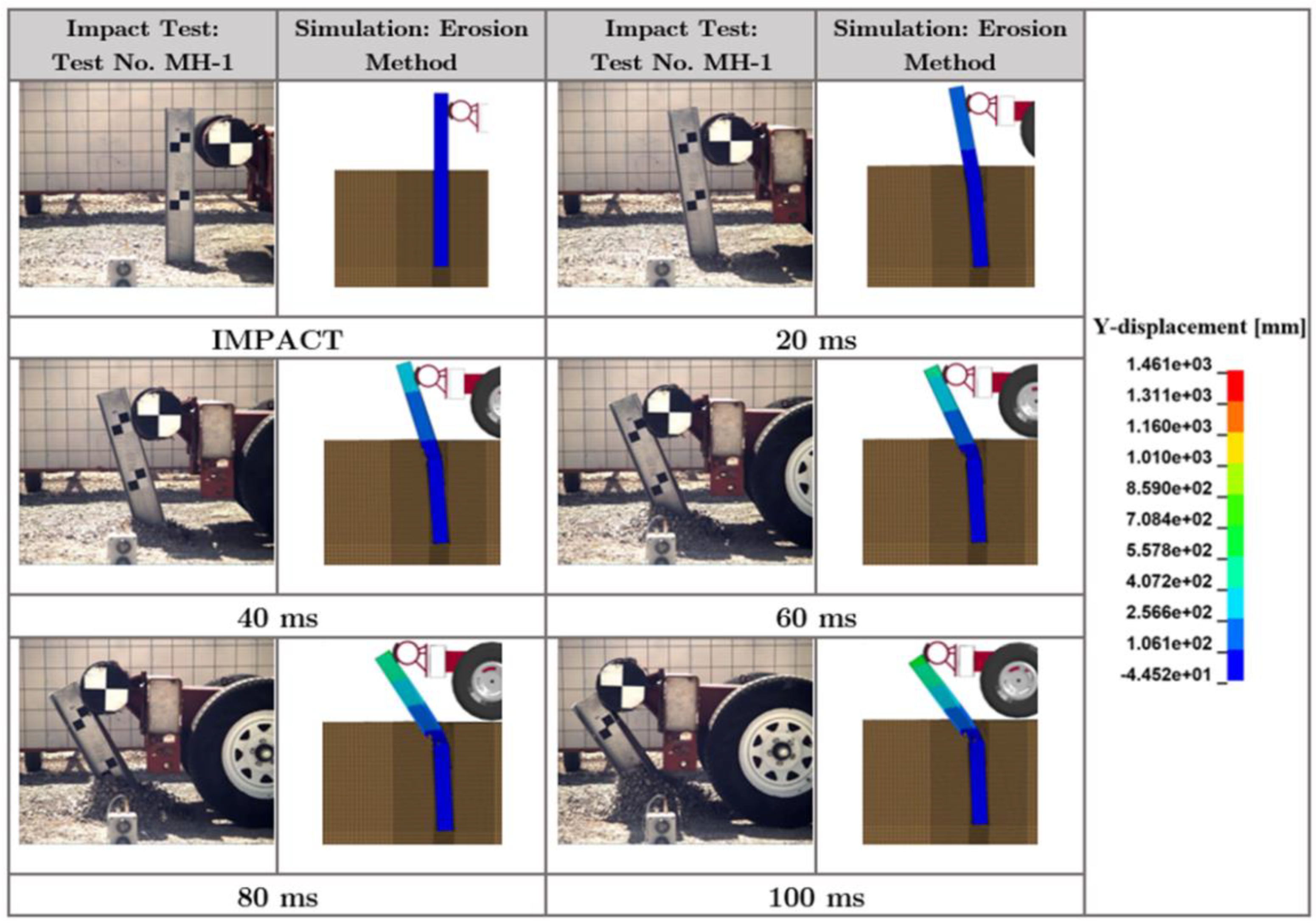 | Impact Test: Test No. MH-1 | Simulation: Erosion Method | Impact Test: Test No. MH-1 | Simulation: Erosion Method |
|---|---|---|---|
| | | | |
| IMPACT | | 20 ms | |
| | | | |
| 40 ms | | 60 ms | |
| | | | |
| 80 ms | | 100 ms | |

Y-displacement [mm]

1.461e+03
1.311e+03
1.160e+03
1.010e+03
8.590e+02
7.084e+02
5.578e+02
4.072e+02
2.566e+02
1.061e+02
-4.452e+01