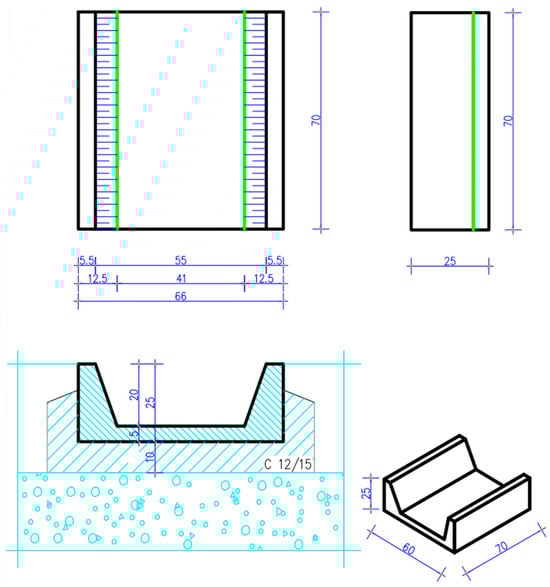 70

70

5.5
55
5.5
12.5
41
12.5
66

25

20
25
5
10
C 12/15

25
60
70