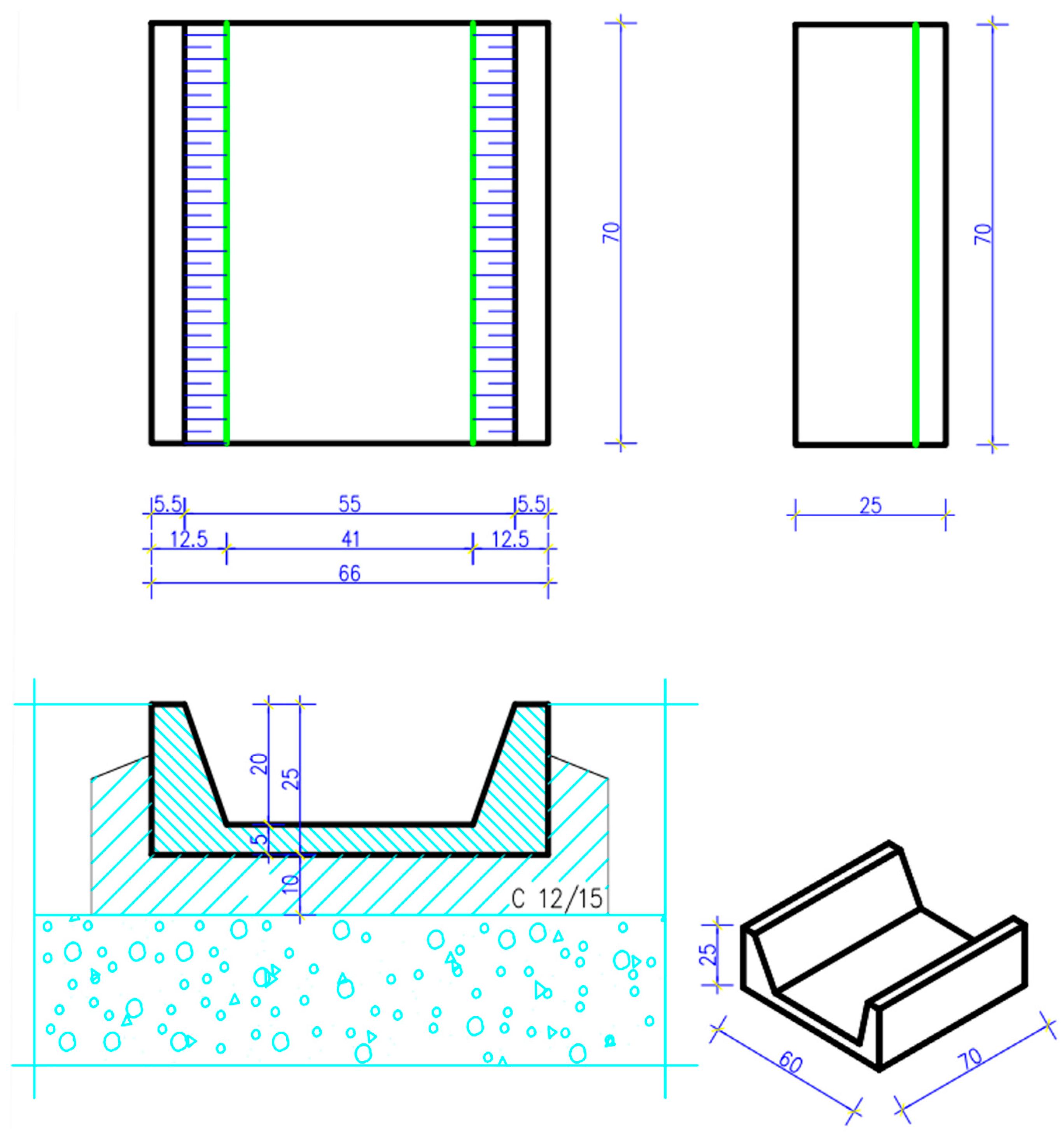 70

70

5.5
55
5.5
12.5
41
12.5
66

25

20
25
5
10
C 12/15

25
60
70