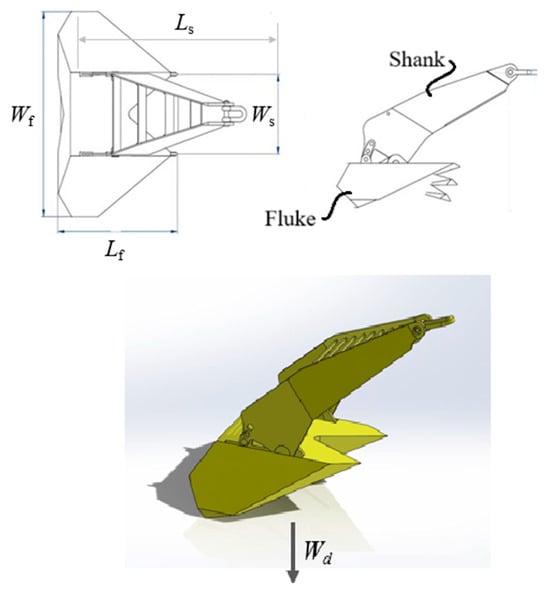 $L_s$

$W_f$

$W_s$

$L_f$

Shank

Fluke

$W_d$