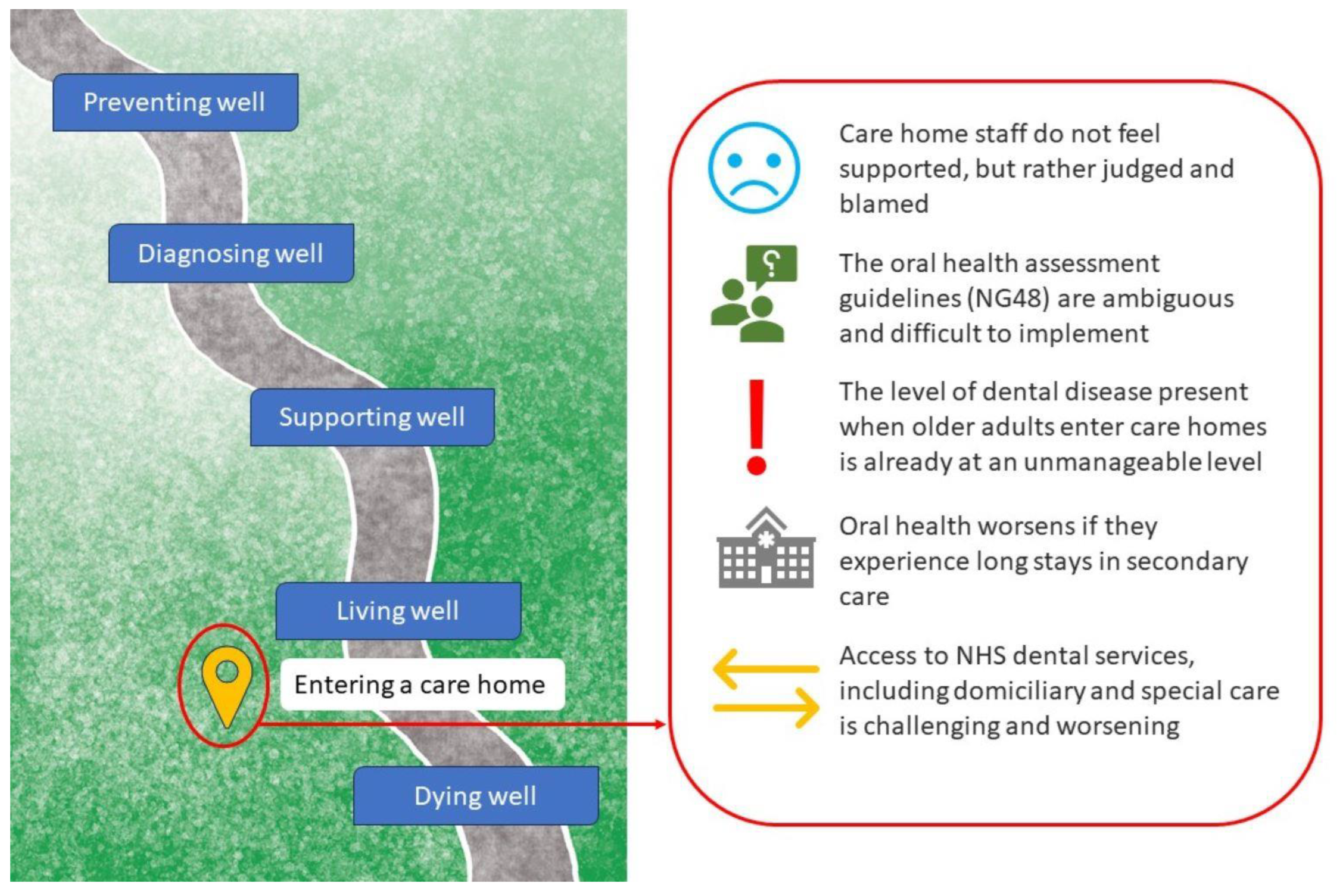 Preventing well

Diagnosing well

Supporting well

Living well

Entering a care home

Dying well

Care home staff do not feel supported, but rather judged and blamed

The oral health assessment guidelines (NG48) are ambiguous and difficult to implement

The level of dental disease present when older adults enter care homes is already at an unmanageable level

Oral health worsens if they experience long stays in secondary care

Access to NHS dental services, including domiciliary and special care is challenging and worsening