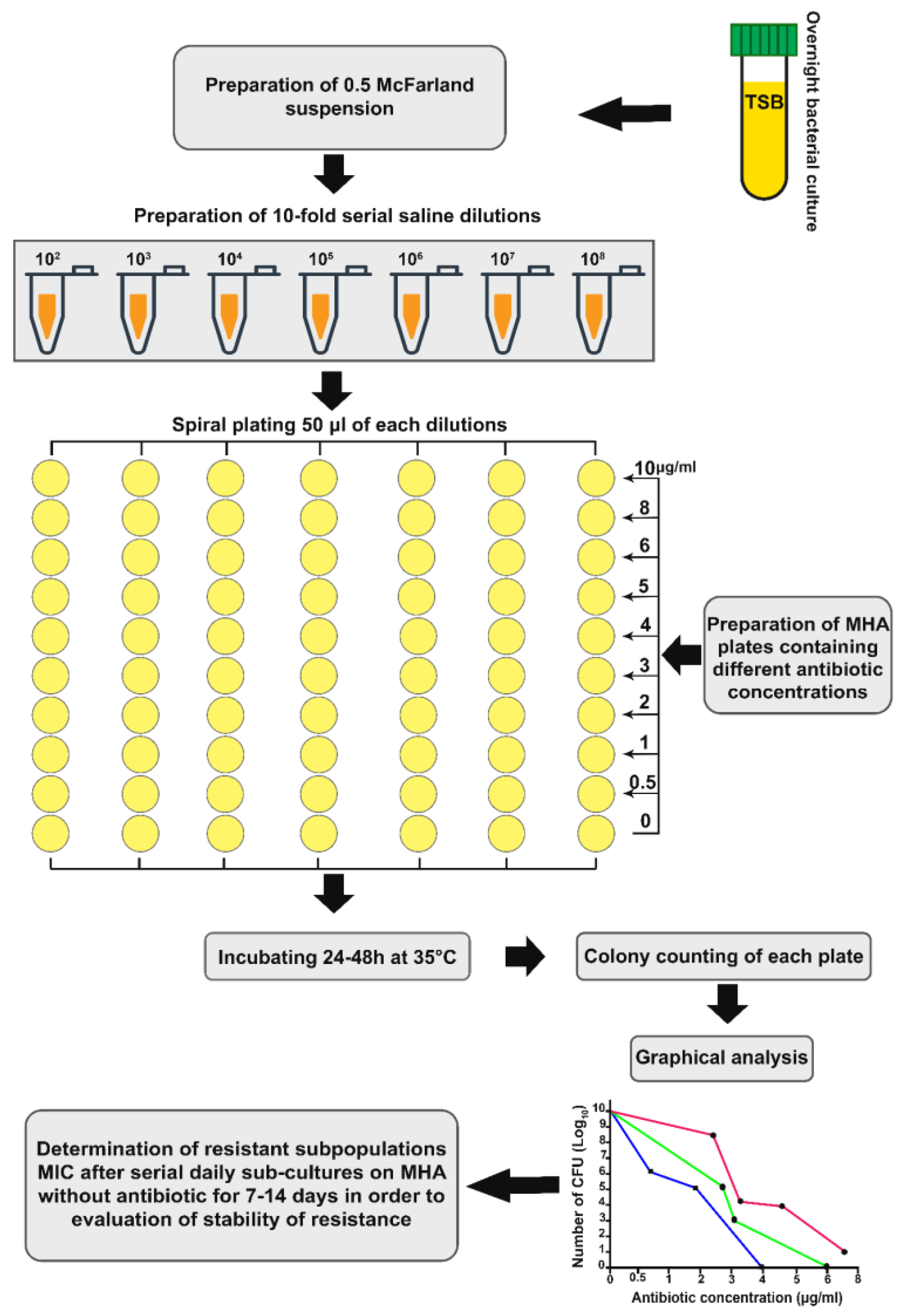 Overnight bacterial culture

TSB

Preparation of 0.5 McFarland suspension

Preparation of 10-fold serial saline dilutions

$10^2$ $10^3$ $10^4$ $10^5$ $10^6$ $10^7$ $10^8$

Spiral plating 50 µl of each dilutions

10µg/ml
8
6
5
4
3
2
1
0.5
0

Preparation of MHA plates containing different antibiotic concentrations

Incubating 24-48h at 35°C

Colony counting of each plate

Graphical analysis

Number of CFU ($Log_{10}$)

10
9
8
7
6
5
4
3
2
1
0

0 0.5 1 2 3 4 5 6 8

Antibiotic concentration (µg/ml)

Determination of resistant subpopulations MIC after serial daily sub-cultures on MHA without antibiotic for 7-14 days in order to evaluation of stability of resistance