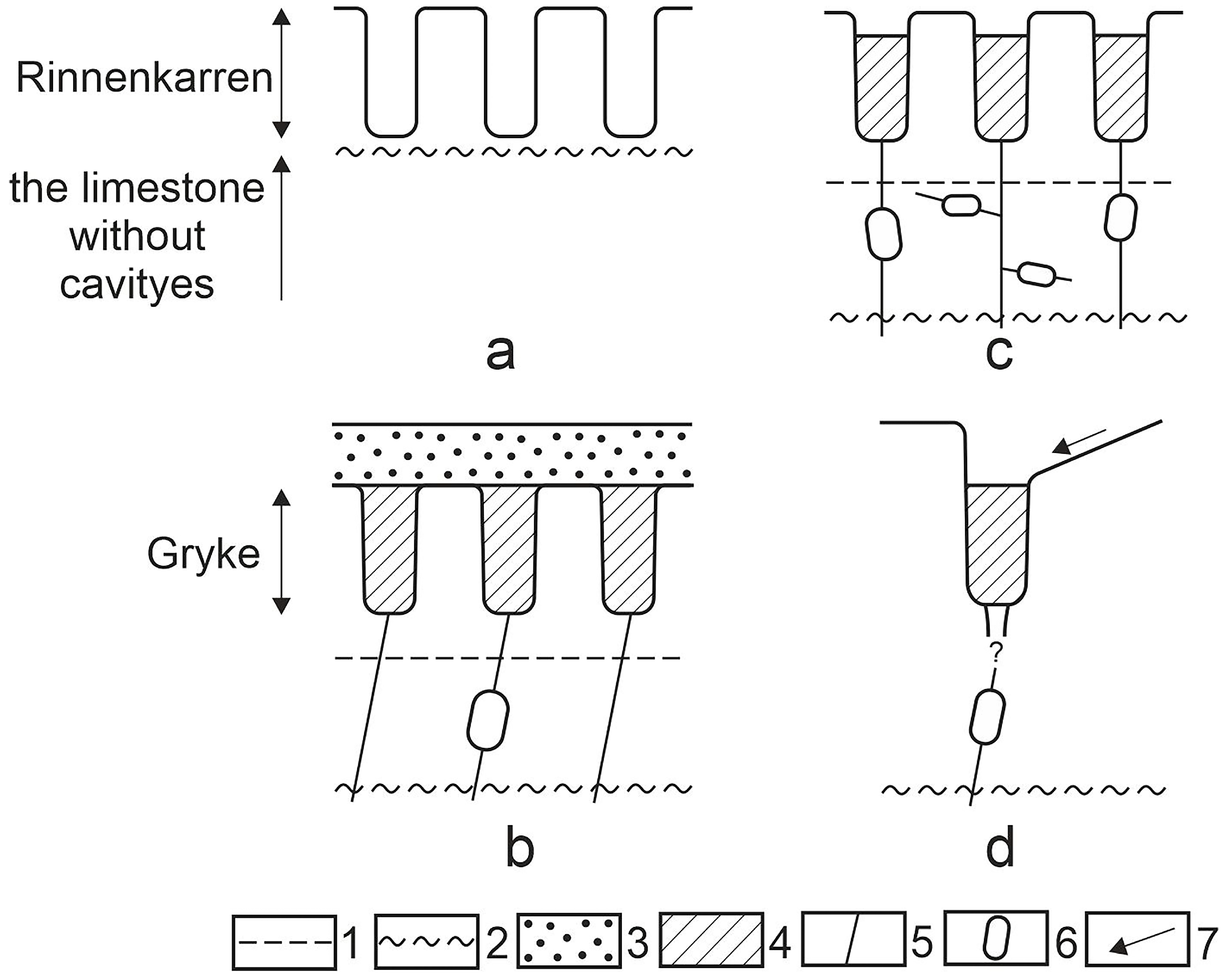 Rinnenkarren

the limestone without cavityes

a

c

Gryke

?

b

d

1 2 3 4 5 6 7