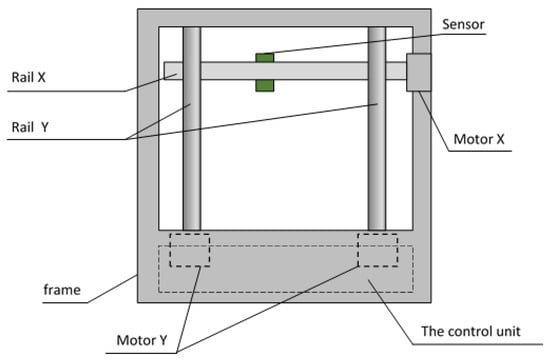 Sensor

Rail X

Rail Y

Motor X

frame

Motor Y

The control unit