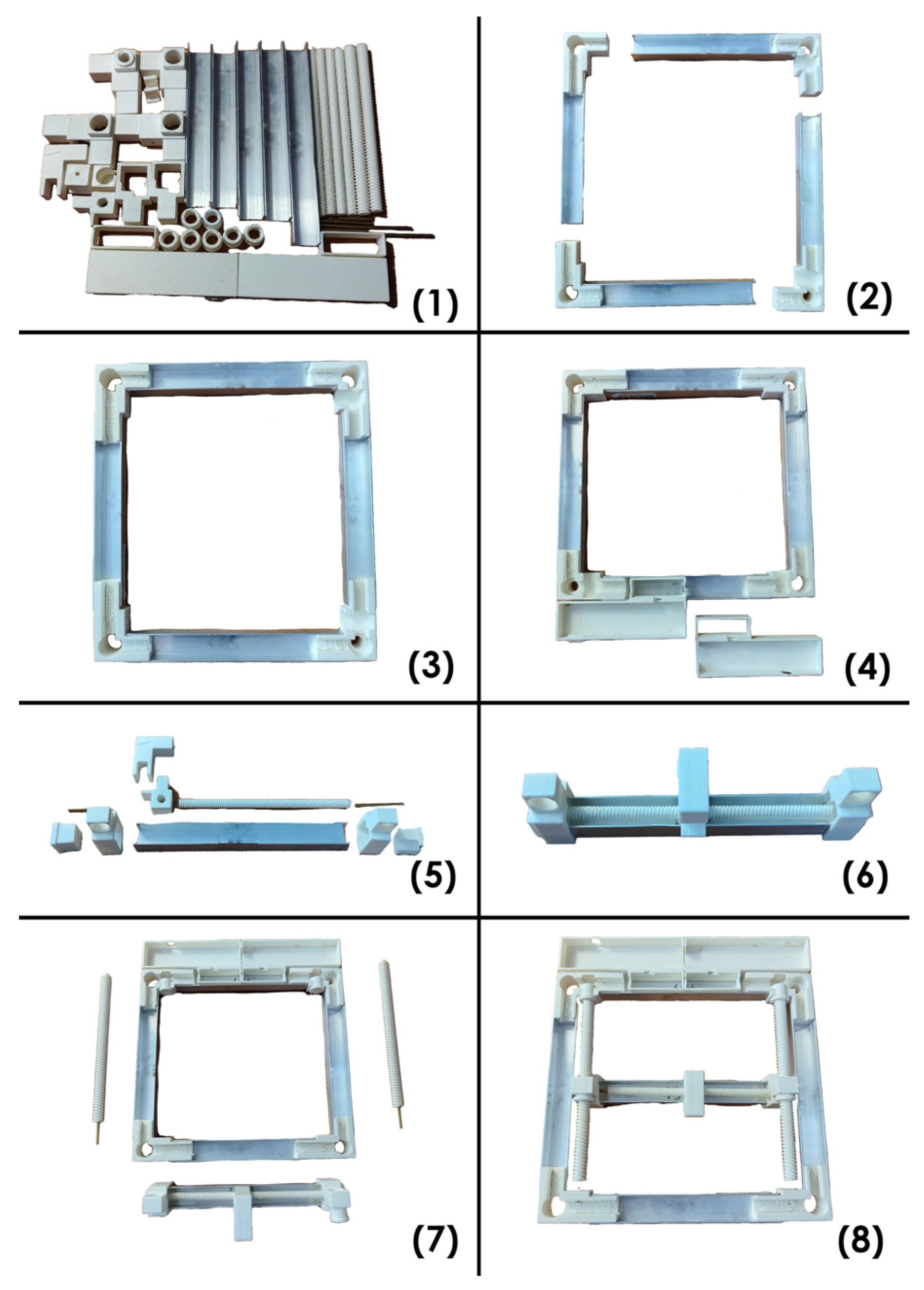 (1)

(2)

(3)

(4)

(5)

(6)

(7)

(8)