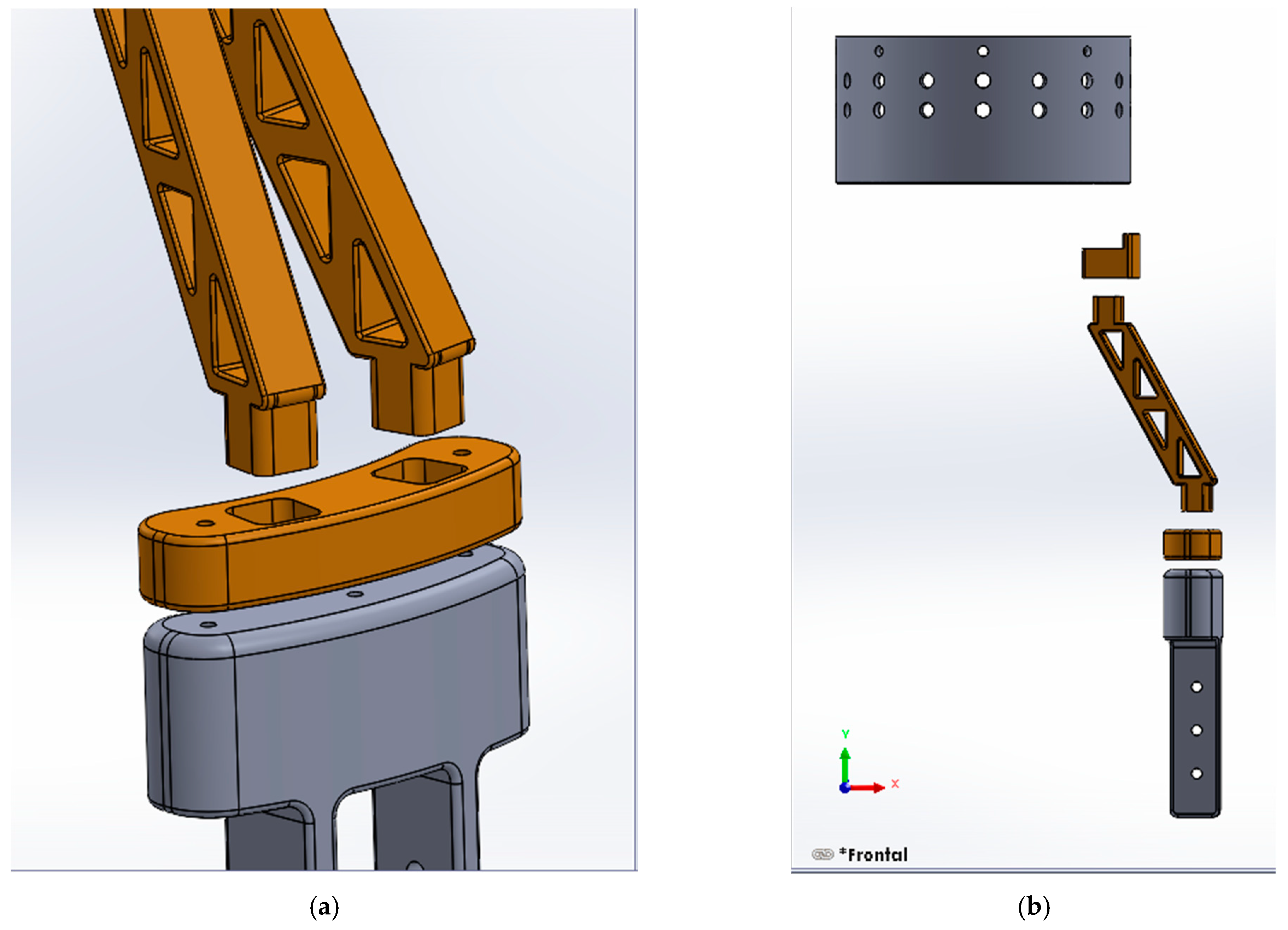 Y
X
*Frontal
(a)
(b)