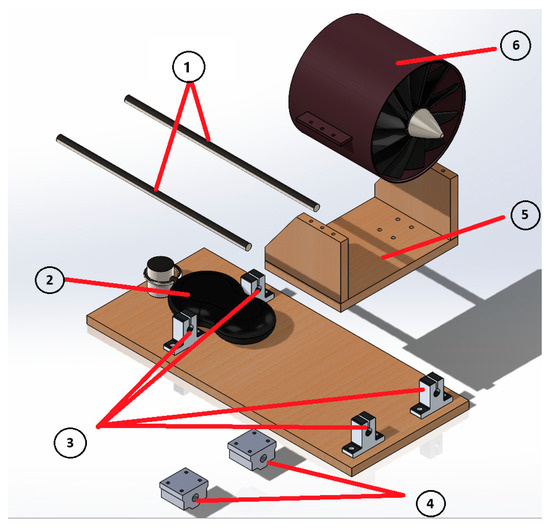 1
6
5
2
3
4