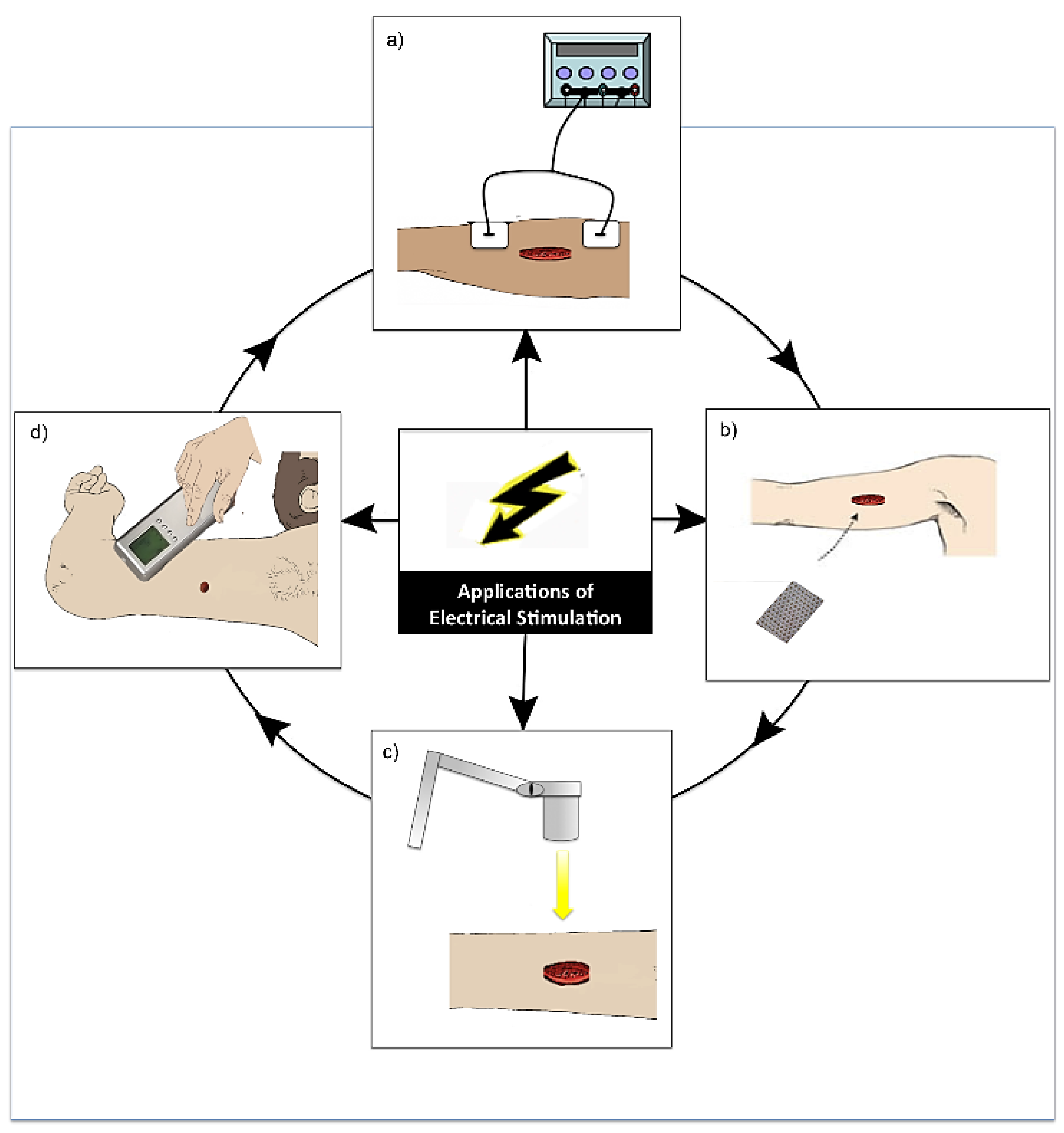 a)

d)

Applications of Electrical Stimulation

b)

c)