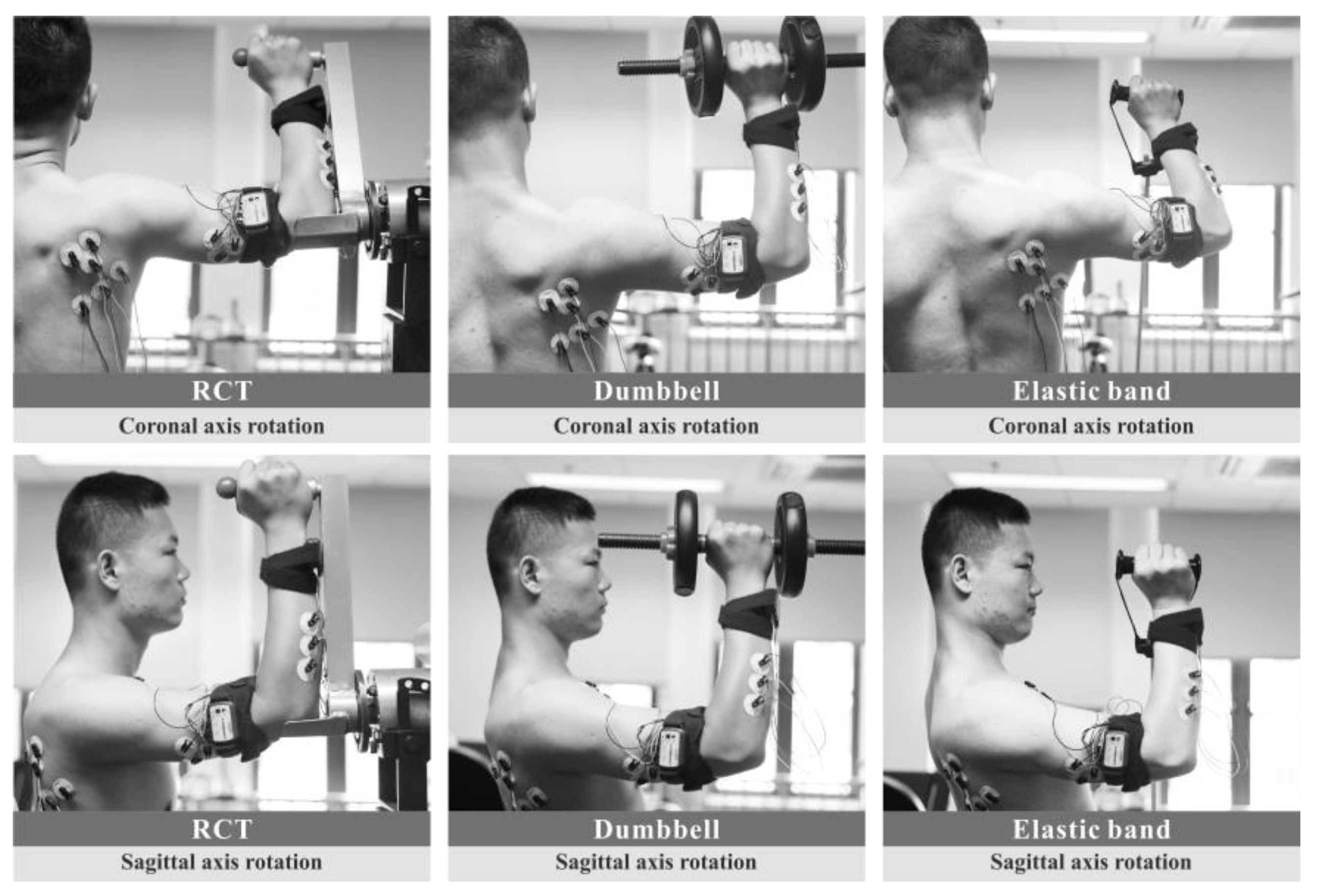 RCT
Coronal axis rotation

Dumbbell
Coronal axis rotation

Elastic band
Coronal axis rotation

RCT
Sagittal axis rotation

Dumbbell
Sagittal axis rotation

Elastic band
Sagittal axis rotation