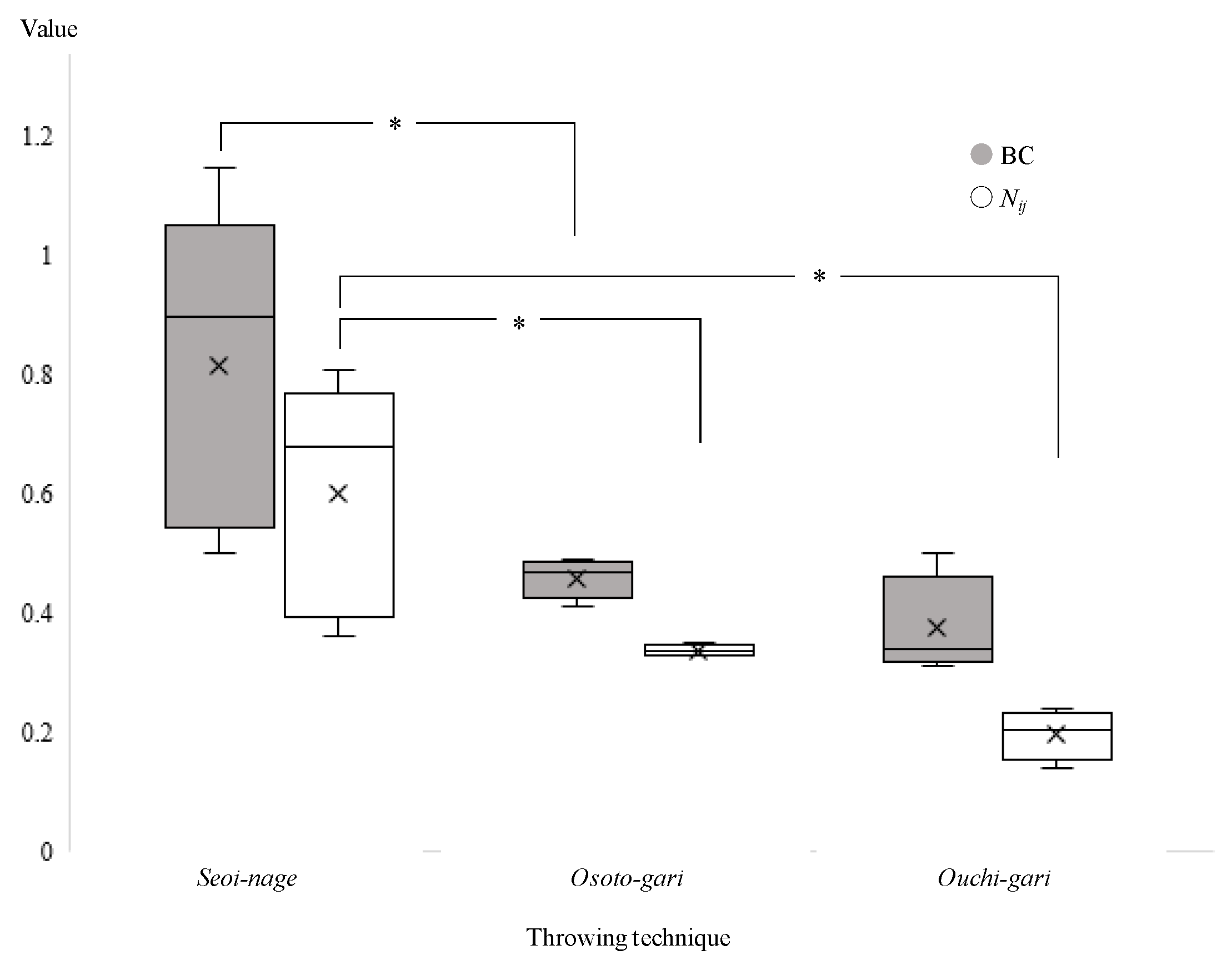 Value

1.2
1
0.8
0.6
0.4
0.2
0

*
*
*

BC
$N_{ij}$

Seoi-nage
Osoto-gari
Ouchi-gari

Throwing technique