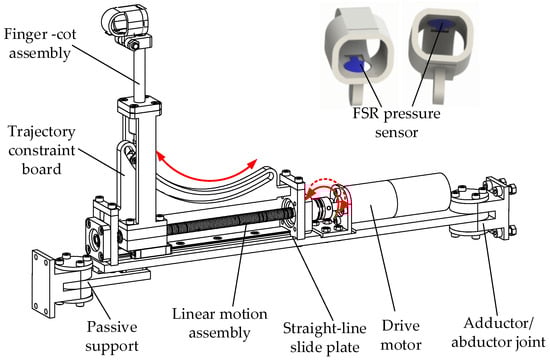 Finger -cot assembly

FSR pressure sensor

Trajectory constraint board

Passive support

Linear motion assembly

Straight-line slide plate

Drive motor

Adductor/ abductor joint