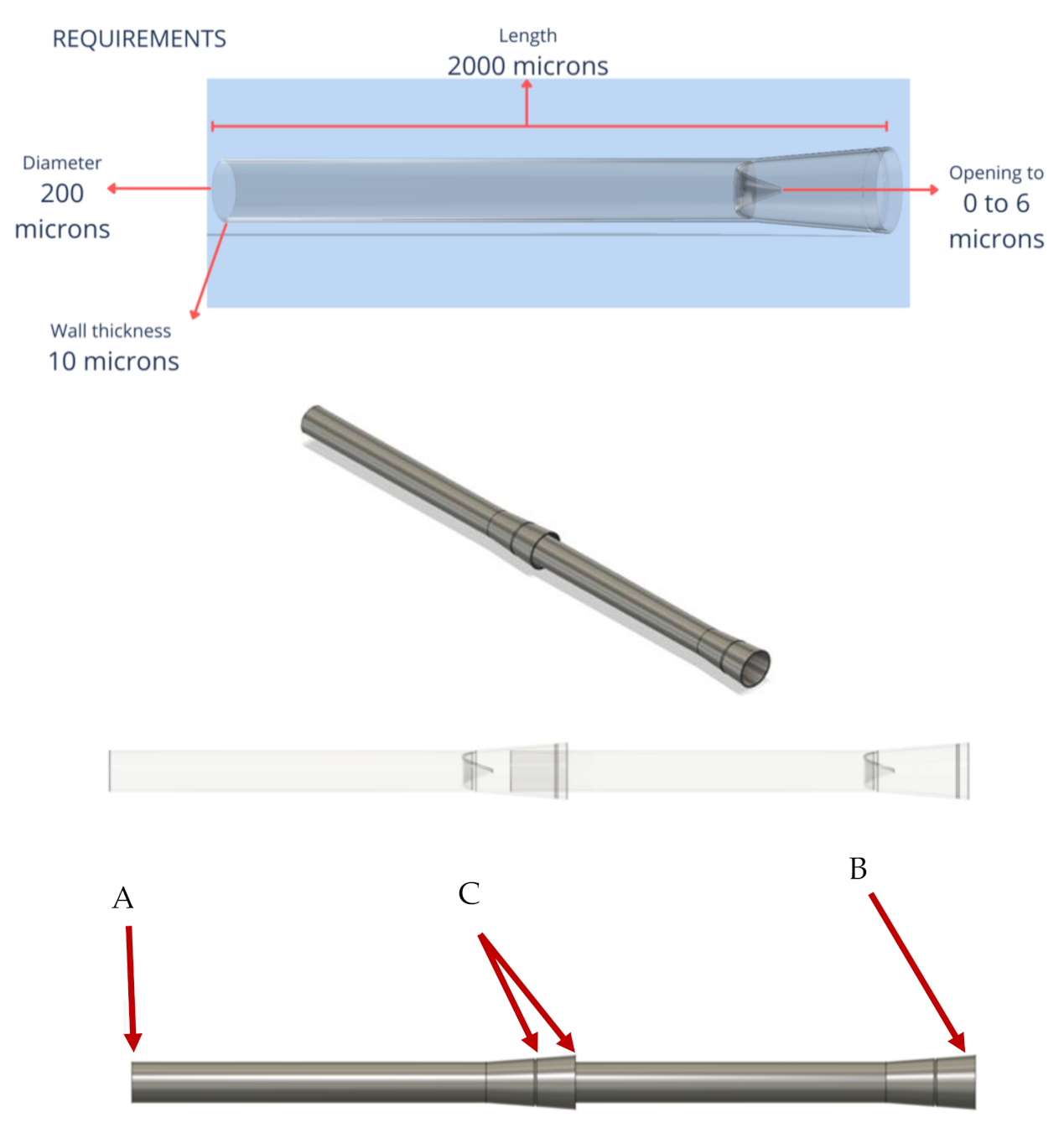 REQUIREMENTS

Length
2000 microns

Diameter
200
microns

Opening to
0 to 6
microns

Wall thickness
10 microns

A

C

B