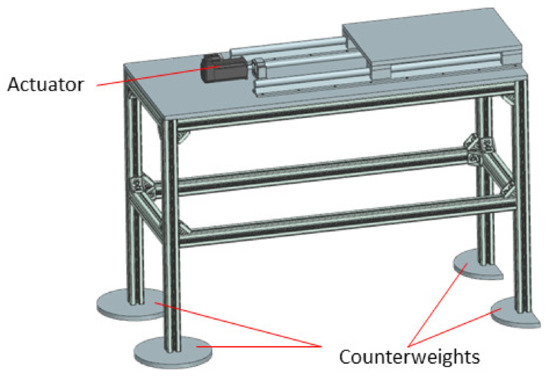 Actuator

Counterweights