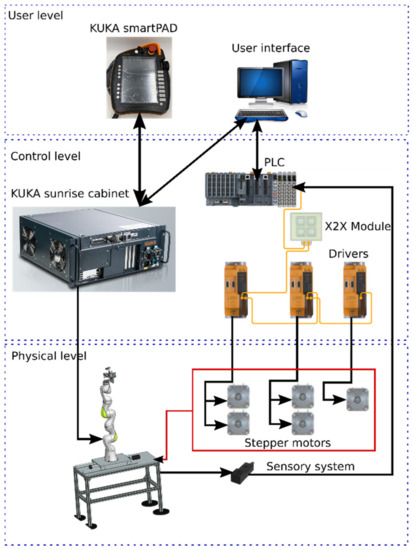 User level

KUKA smartPAD

User interface

Control level

PLC

KUKA sunrise cabinet

X2X Module

Drivers

Physical level

Stepper motors

Sensory system