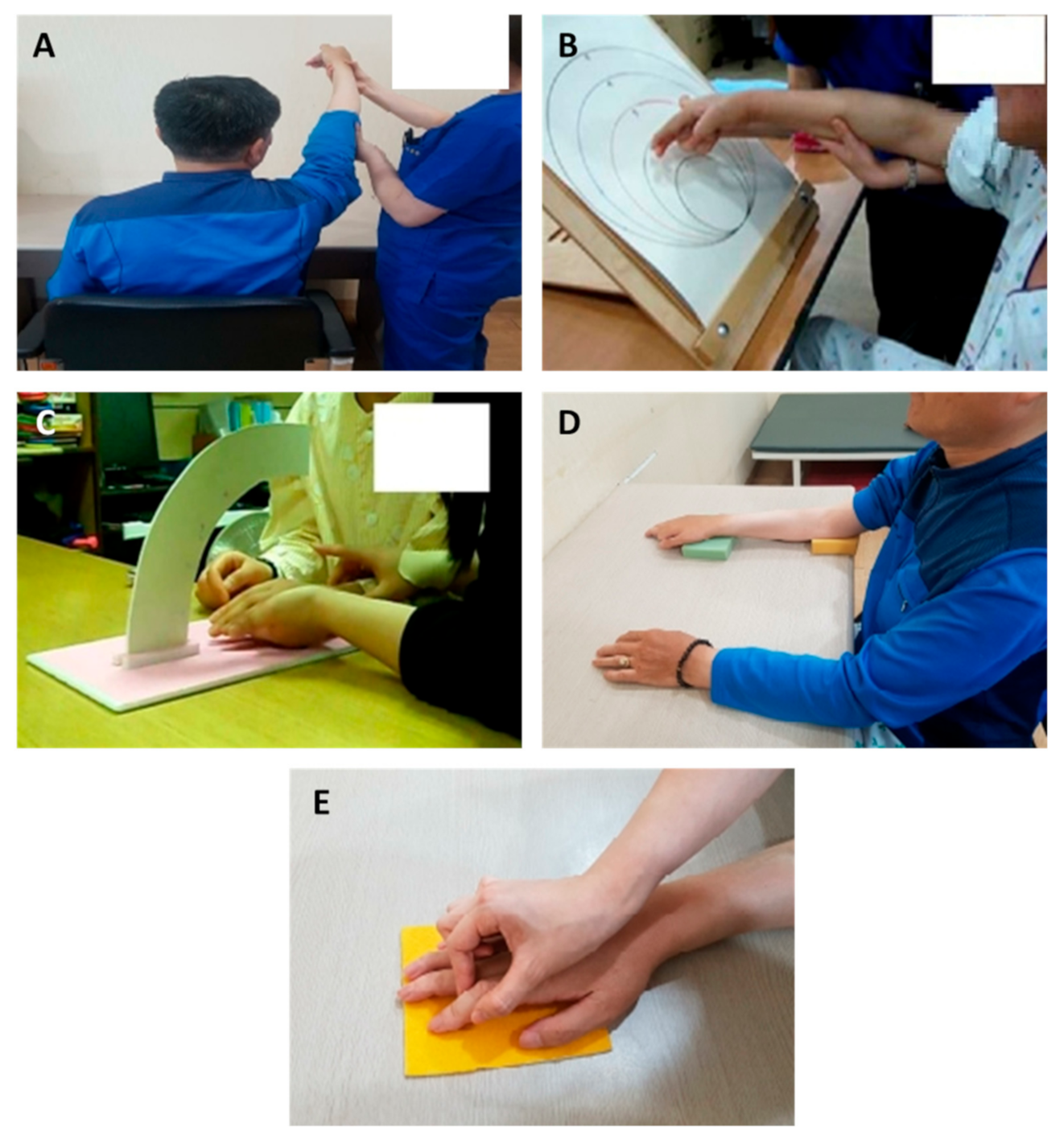 A

B

C

D

E