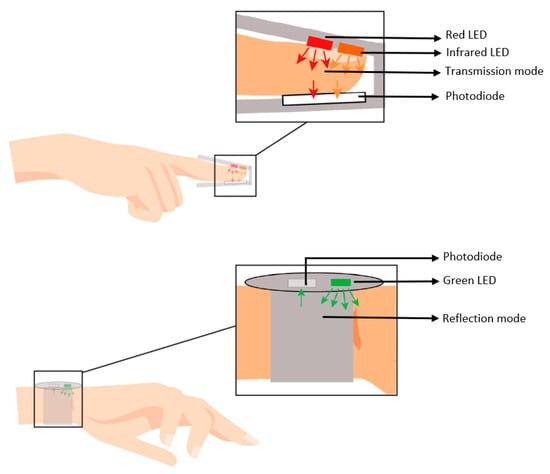 Red LED
Infrared LED
Transmission mode
Photodiode

Photodiode
Green LED
Reflection mode