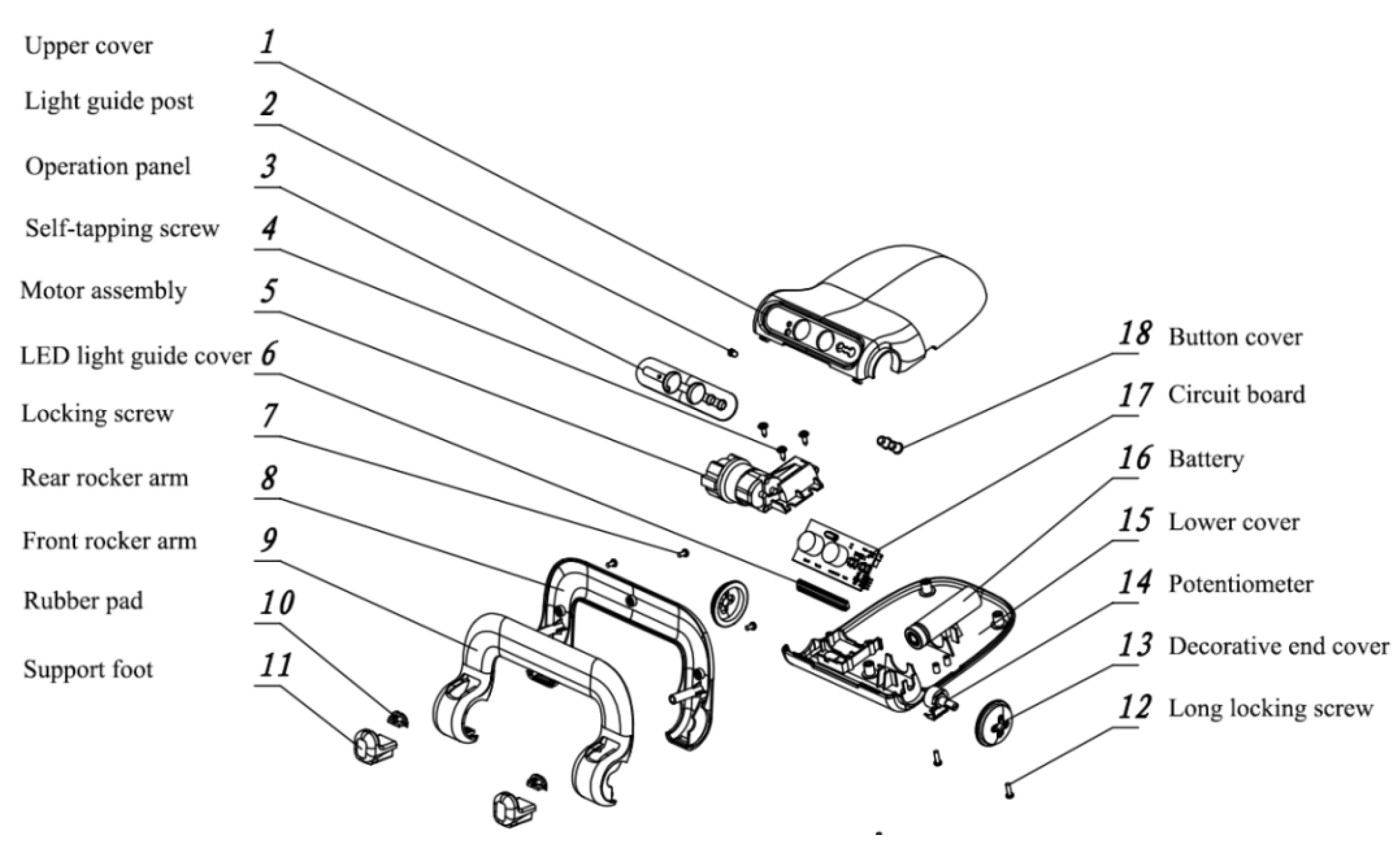 Upper cover 1
Light guide post 2
Operation panel 3
Self-tapping screw 4
Motor assembly 5
LED light guide cover 6
Locking screw 7
Rear rocker arm 8
Front rocker arm 9
Rubber pad 10
Support foot 11

18 Button cover
17 Circuit board
16 Battery
15 Lower cover
14 Potentiometer
13 Decorative end cover
12 Long locking screw