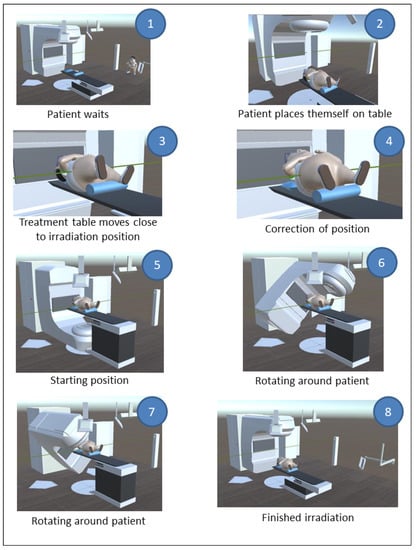 1

Patient waits

2

Patient places themself on table

3

Treatment table moves close to irradiation position

4

Correction of position

5

Starting position

6

Rotating around patient

7

Rotating around patient

8

Finished irradiation