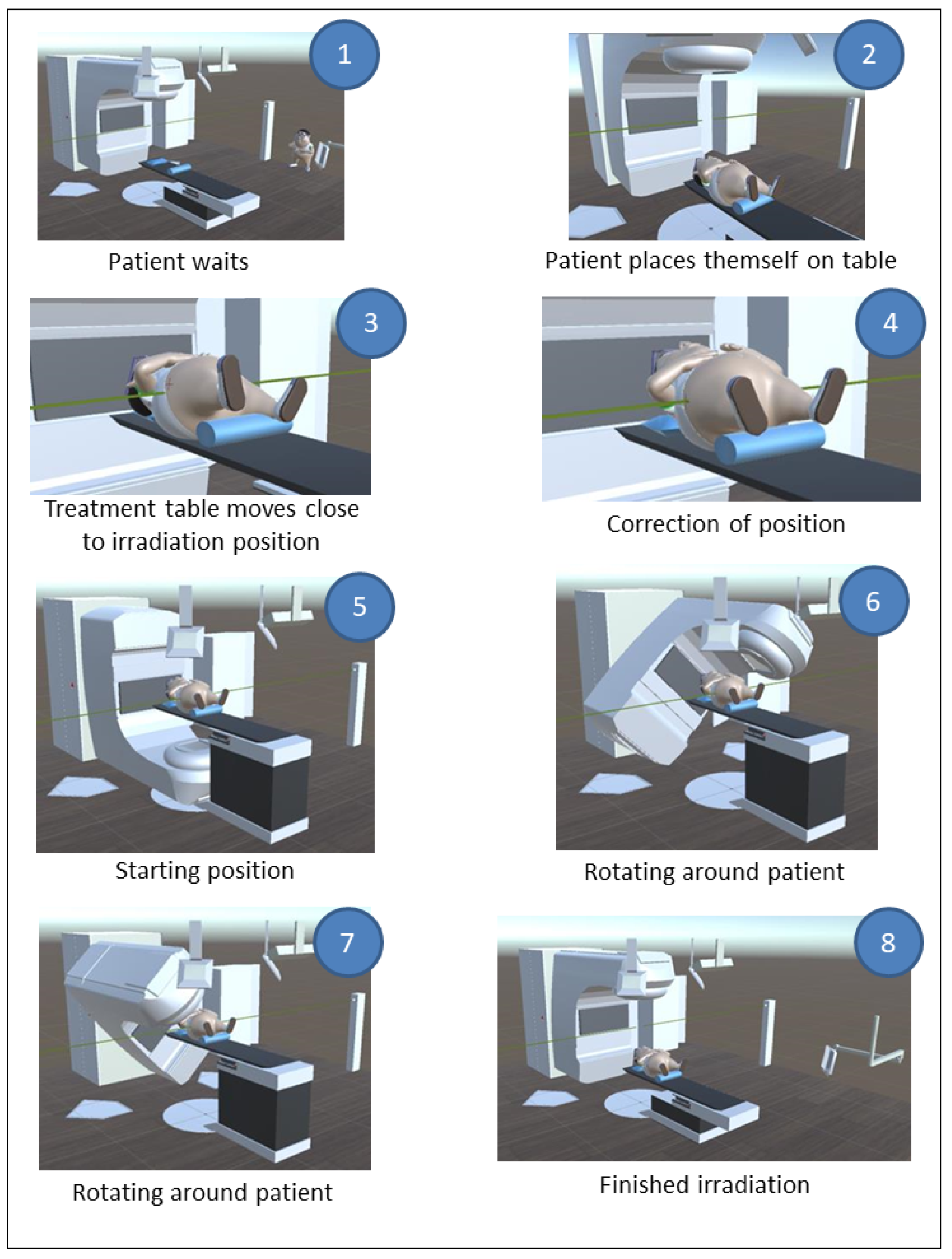 1

Patient waits

2

Patient places themself on table

3

Treatment table moves close to irradiation position

4

Correction of position

5

Starting position

6

Rotating around patient

7

Rotating around patient

8

Finished irradiation