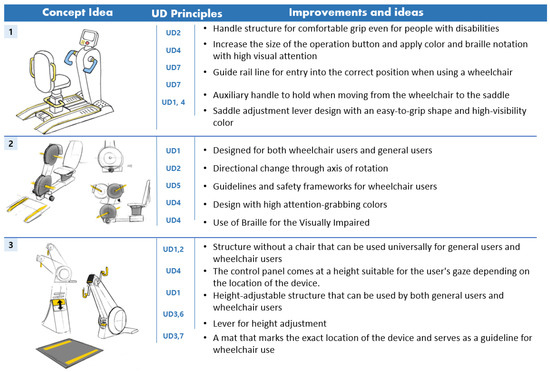 | Concept Idea | UD Principles | Improvements and ideas |
|---|---|---|
| 1 | UD2 | • Handle structure for comfortable grip even for people with disabilities |
| | UD4 | • Increase the size of the operation button and apply color and braille notation with high visual attention |
| | UD7 | • Guide rail line for entry into the correct position when using a wheelchair |
| | UD7 | • Auxiliary handle to hold when moving from the wheelchair to the saddle |
| | UD1, 4 | • Saddle adjustment lever design with an easy-to-grip shape and high-visibility color |
| 2 | UD1 | • Designed for both wheelchair users and general users |
| | UD2 | • Directional change through axis of rotation |
| | UD5 | • Guidelines and safety frameworks for wheelchair users |
| | UD4 | • Design with high attention-grabbing colors |
| | UD4 | • Use of Braille for the Visually Impaired |
| 3 | UD1,2 | • Structure without a chair that can be used universally for general users and wheelchair users |
| | UD4 | • The control panel comes at a height suitable for the user's gaze depending on the location of the device. |
| | UD1 | • Height-adjustable structure that can be used by both general users and wheelchair users |
| | UD3,6 | • Lever for height adjustment |
| | UD3,7 | • A mat that marks the exact location of the device and serves as a guideline for wheelchair use |