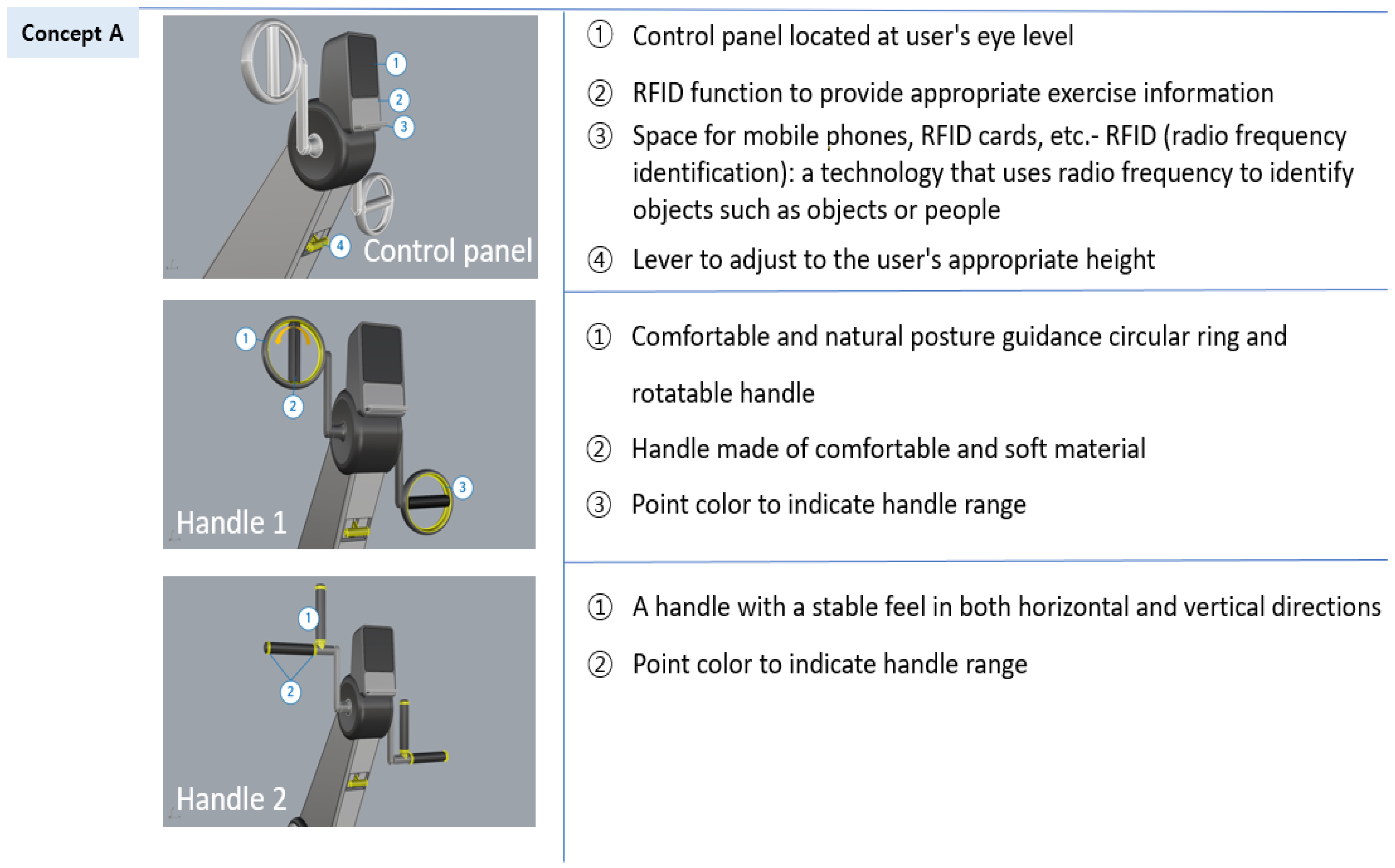 Concept A

1 2 3 4 Control panel

① Control panel located at user's eye level

② RFID function to provide appropriate exercise information

③ Space for mobile phones, RFID cards, etc.- RFID (radio frequency identification): a technology that uses radio frequency to identify objects such as objects or people

④ Lever to adjust to the user's appropriate height

1 2 3 Handle 1

① Comfortable and natural posture guidance circular ring and rotatable handle

② Handle made of comfortable and soft material

③ Point color to indicate handle range

1 2 Handle 2

① A handle with a stable feel in both horizontal and vertical directions

② Point color to indicate handle range