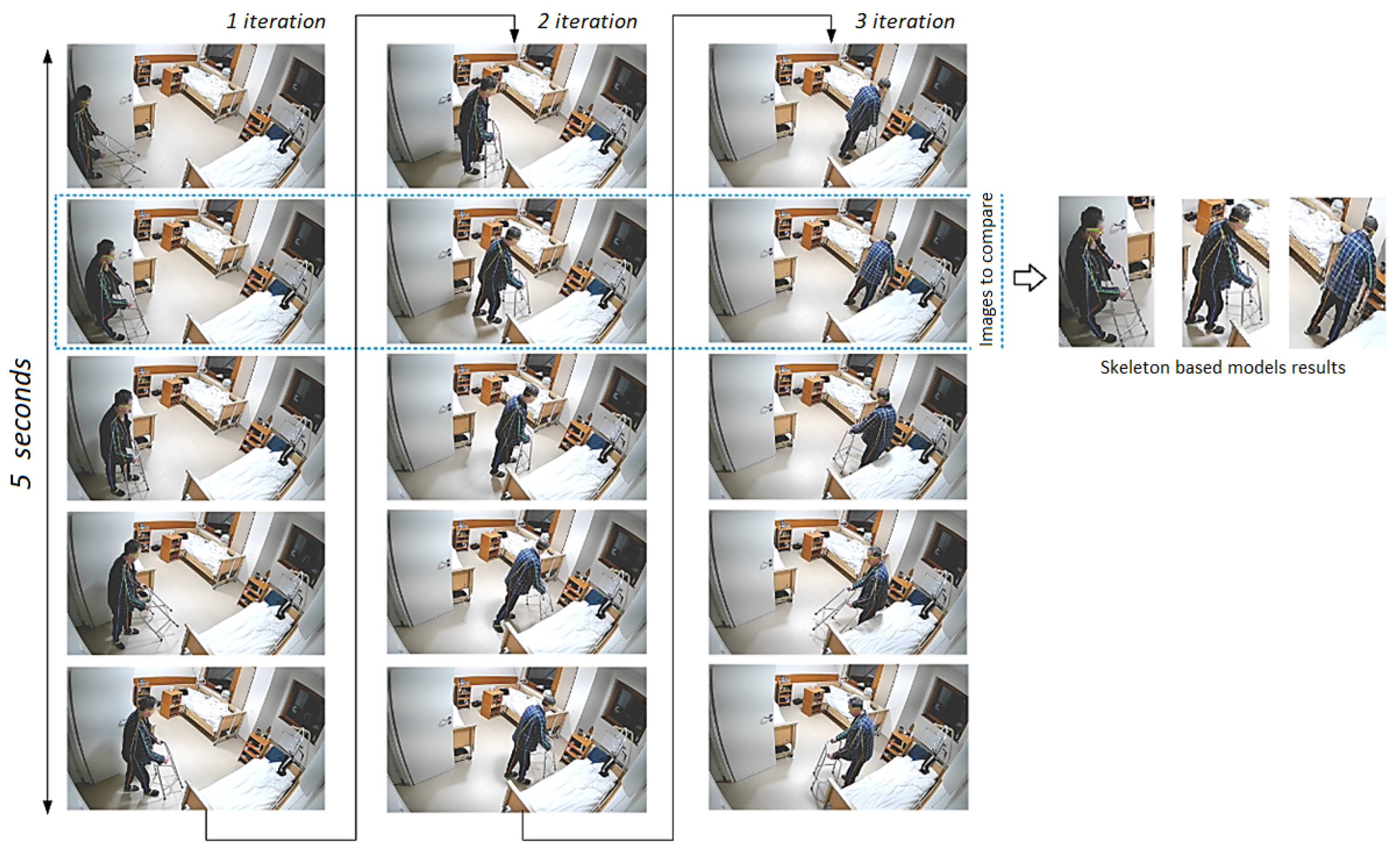 1 iteration
2 iteration
3 iteration
5 seconds
Images to compare
Skeleton based models results