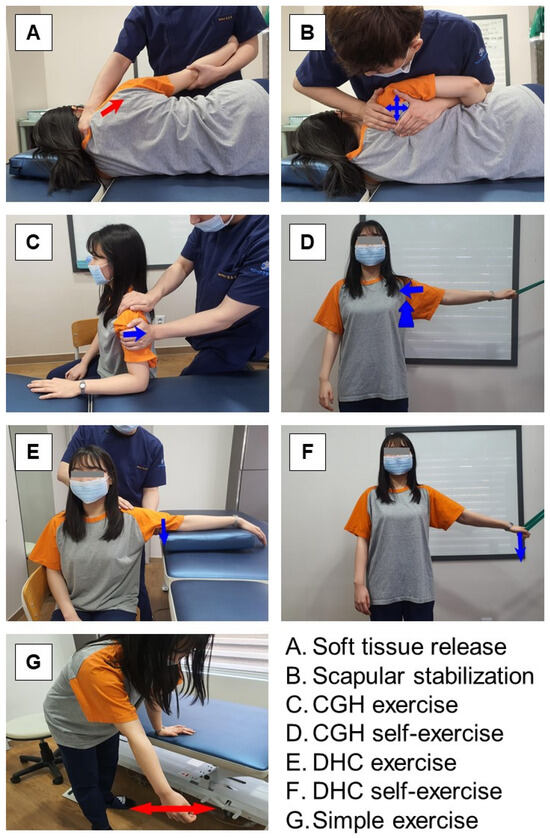 A

B

C

D

E

F

G

A. Soft tissue release
B. Scapular stabilization
C. CGH exercise
D. CGH self-exercise
E. DHC exercise
F. DHC self-exercise
G. Simple exercise