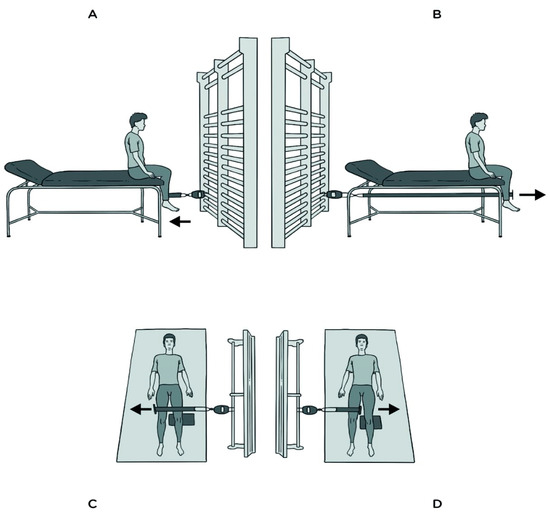 A

B

C

D