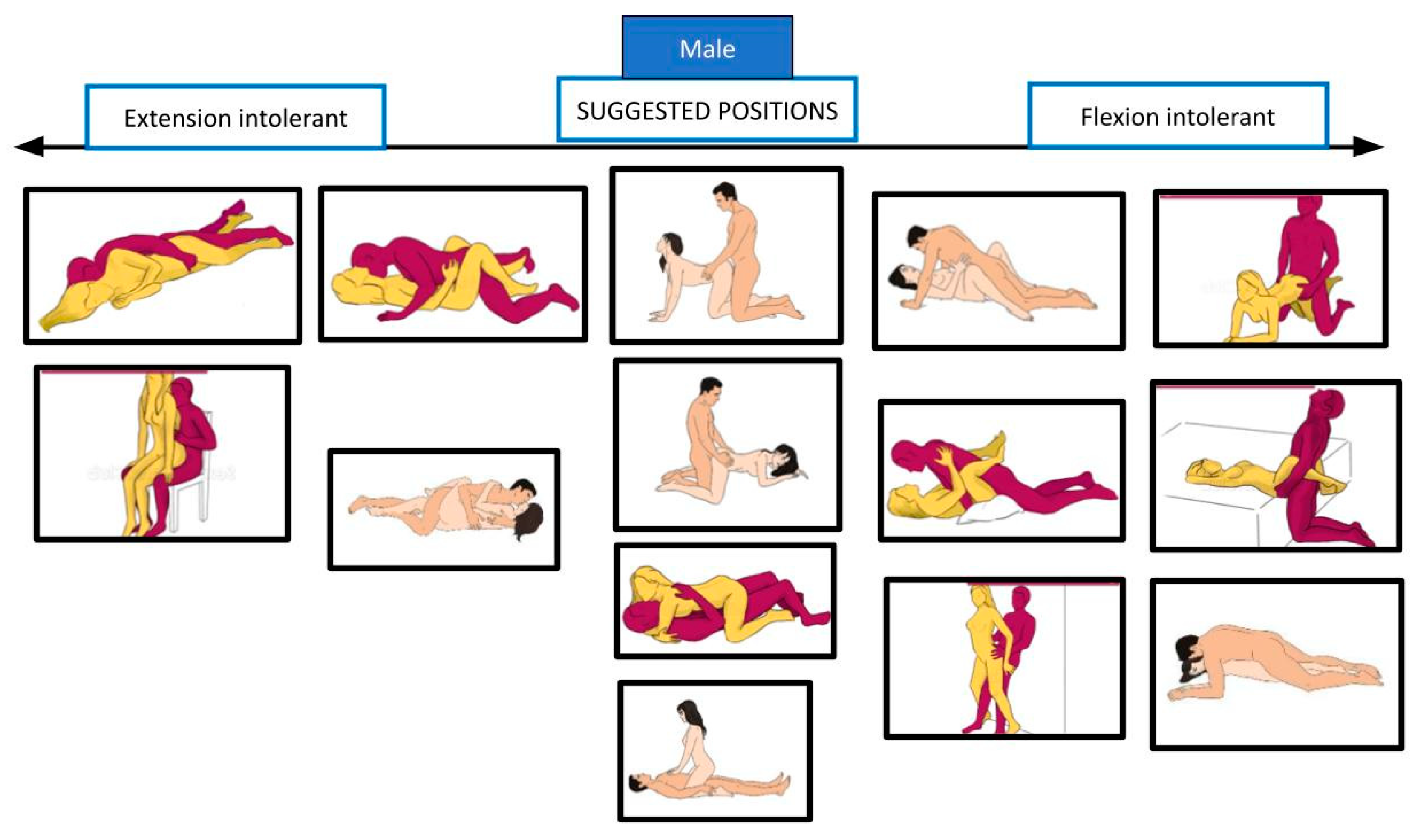 Male

Extension intolerant

SUGGESTED POSITIONS

Flexion intolerant