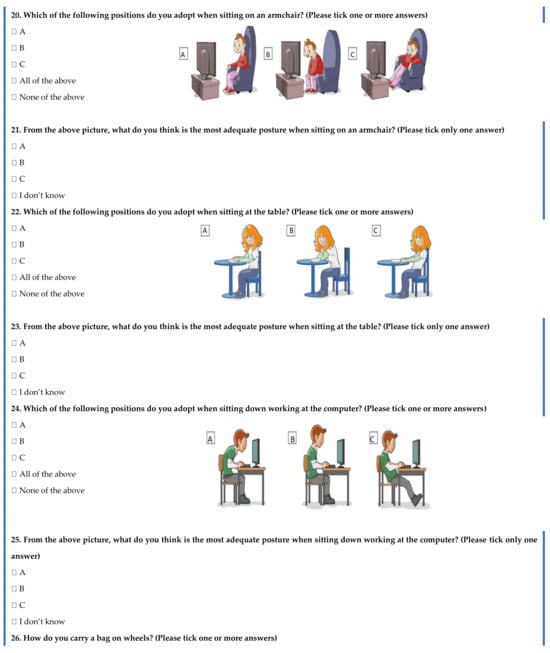 20. Which of the following positions do you adopt when sitting on an armchair? (Please tick one or more answers)

☐ A
☐ B
☐ C
☐ All of the above
☐ None of the above

A B C

21. From the above picture, what do you think is the most adequate posture when sitting on an armchair? (Please tick only one answer)

☐ A
☐ B
☐ C
☐ I don't know

22. Which of the following positions do you adopt when sitting at the table? (Please tick one or more answers)

☐ A
☐ B
☐ C
☐ All of the above
☐ None of the above

A B C

23. From the above picture, what do you think is the most adequate posture when sitting at the table? (Please tick only one answer)

☐ A
☐ B
☐ C
☐ I don't know

24. Which of the following positions do you adopt when sitting down working at the computer? (Please tick one or more answers)

☐ A
☐ B
☐ C
☐ All of the above
☐ None of the above

A B C

25. From the above picture, what do you think is the most adequate posture when sitting down working at the computer? (Please tick only one answer)

☐ A
☐ B
☐ C
☐ I don't know

26. How do you carry a bag on wheels? (Please tick one or more answers)