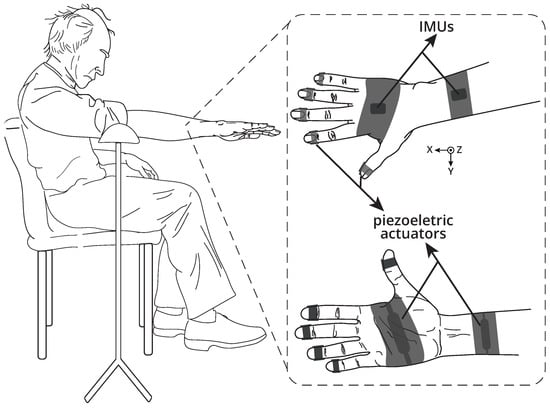 IMUs

X Z
Y

piezoeletric actuators