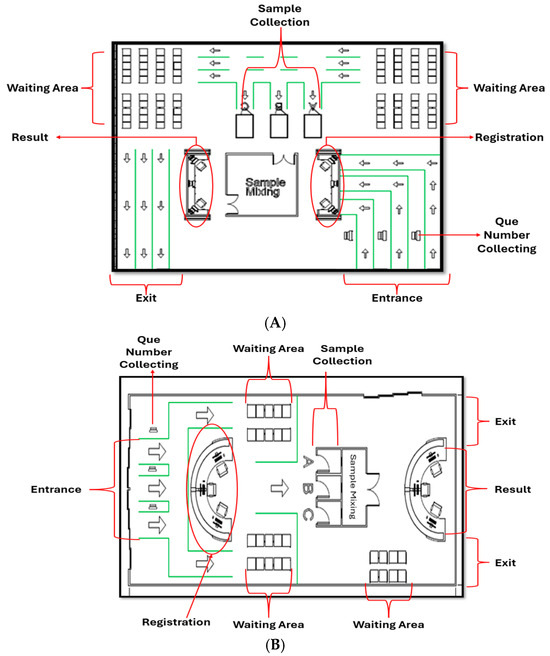 Sample Collection

Waiting Area

Waiting Area

Result

Registration

Sample Mixing

Que Number Collecting

Exit

Entrance

(A)

Que Number Collecting

Waiting Area

Sample Collection

Exit

Entrance

A

B

C

Sample Mixing

Result

Exit

Registration

Waiting Area

Waiting Area

(B)