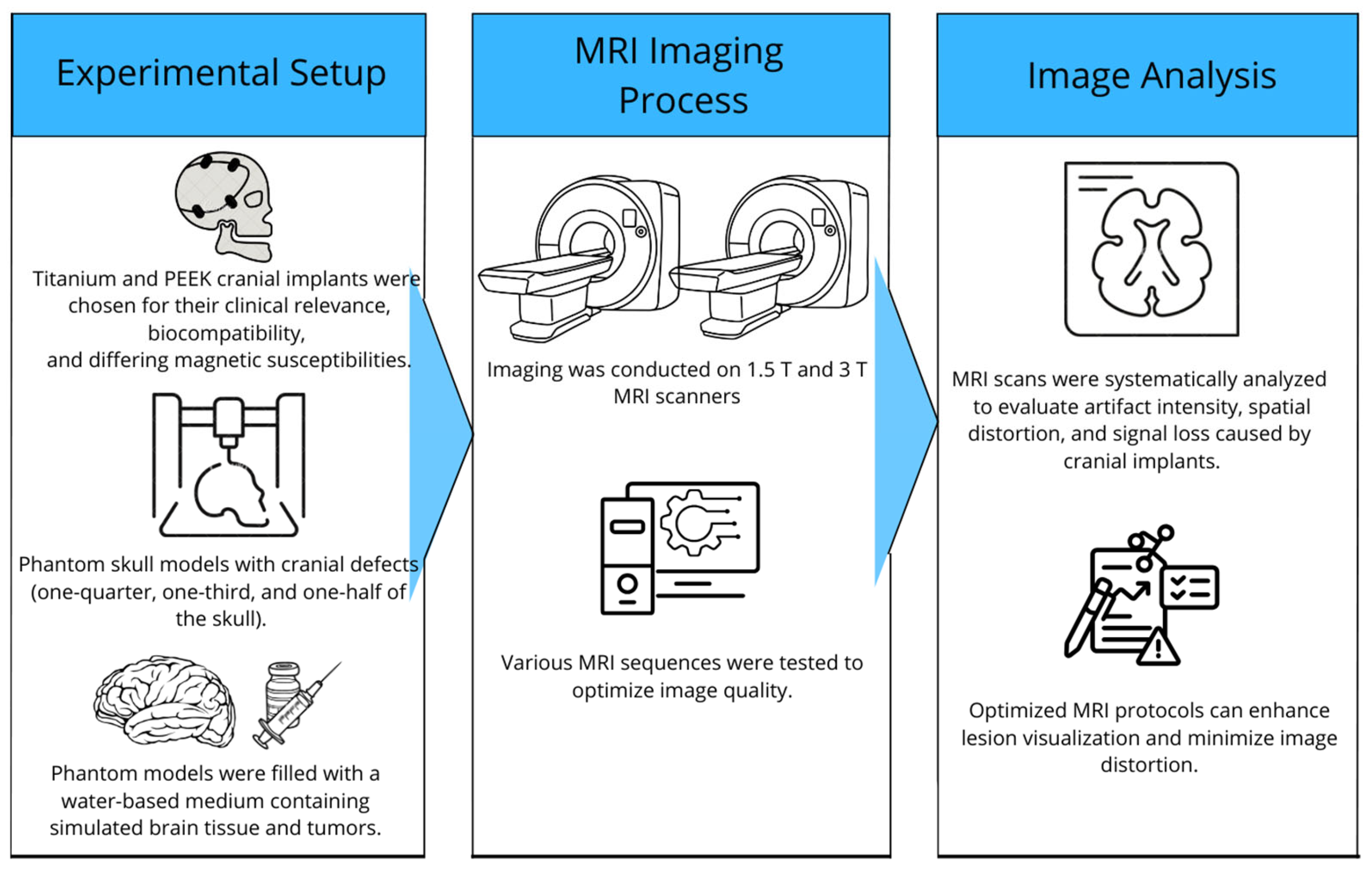 Experimental Setup

Titanium and PEEK cranial implants were chosen for their clinical relevance, biocompatibility, and differing magnetic susceptibilities.

Phantom skull models with cranial defects (one-quarter, one-third, and one-half of the skull).

Phantom models were filled with a water-based medium containing simulated brain tissue and tumors.

MRI Imaging Process

Imaging was conducted on 1.5 T and 3 T MRI scanners

Various MRI sequences were tested to optimize image quality.

Image Analysis

MRI scans were systematically analyzed to evaluate artifact intensity, spatial distortion, and signal loss caused by cranial implants.

Optimized MRI protocols can enhance lesion visualization and minimize image distortion.