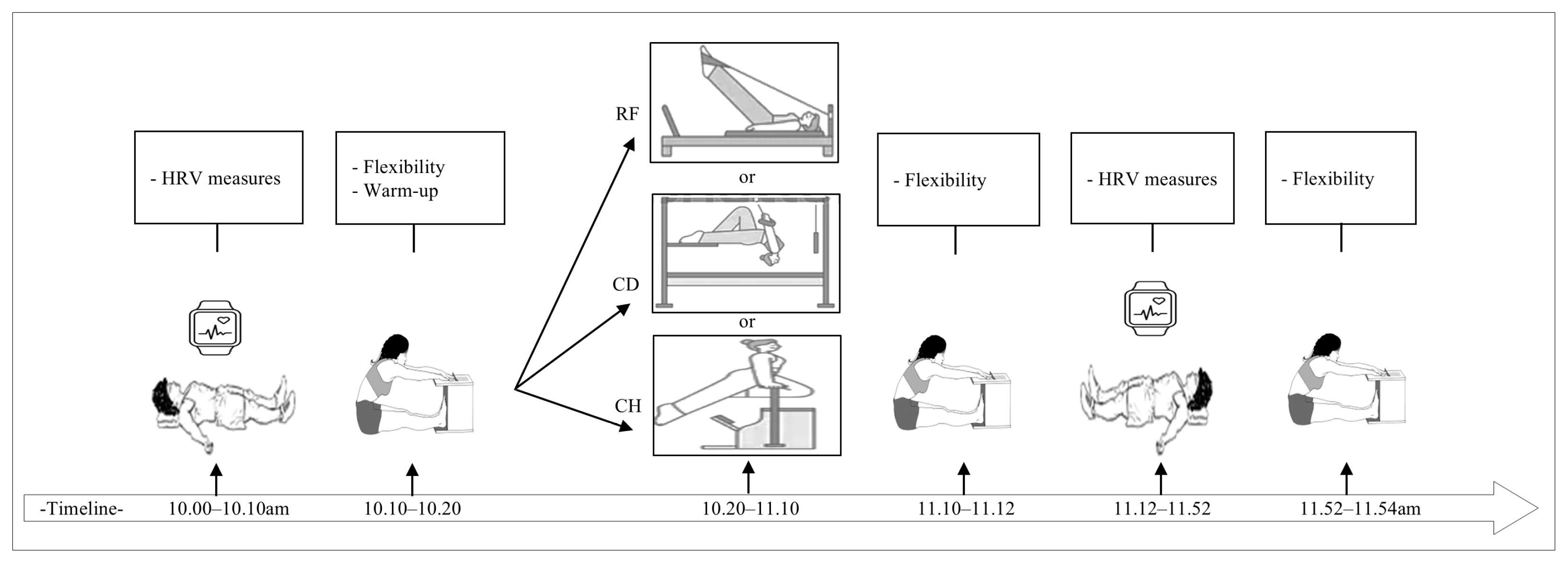 - HRV measures

- Flexibility
- Warm-up

RF

or

CD

or

CH

- Flexibility

- HRV measures

- Flexibility

-Timeline- 10.00–10.10am 10.10–10.20 10.20–11.10 11.10–11.12 11.12–11.52 11.52–11.54am