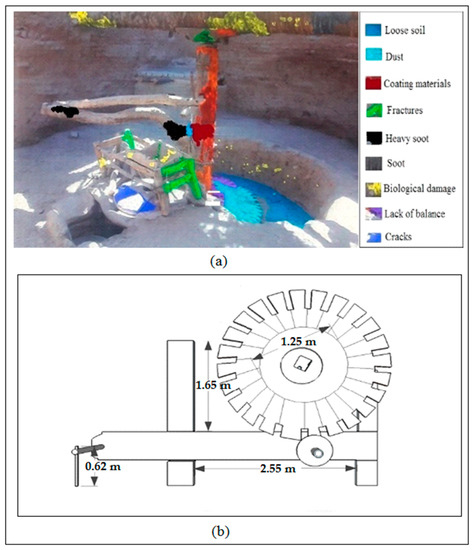 Loose soil
Dust
Coating materials
Fractures
Heavy soot
Soot
Biological damage
Lack of balance
Cracks

(a)

1.25 m
1.65 m
0.62 m
2.55 m

(b)