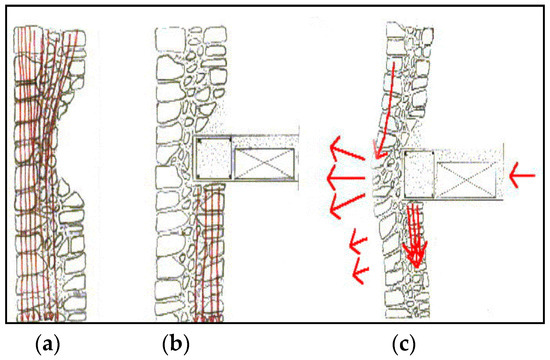 (a) (b) (c)