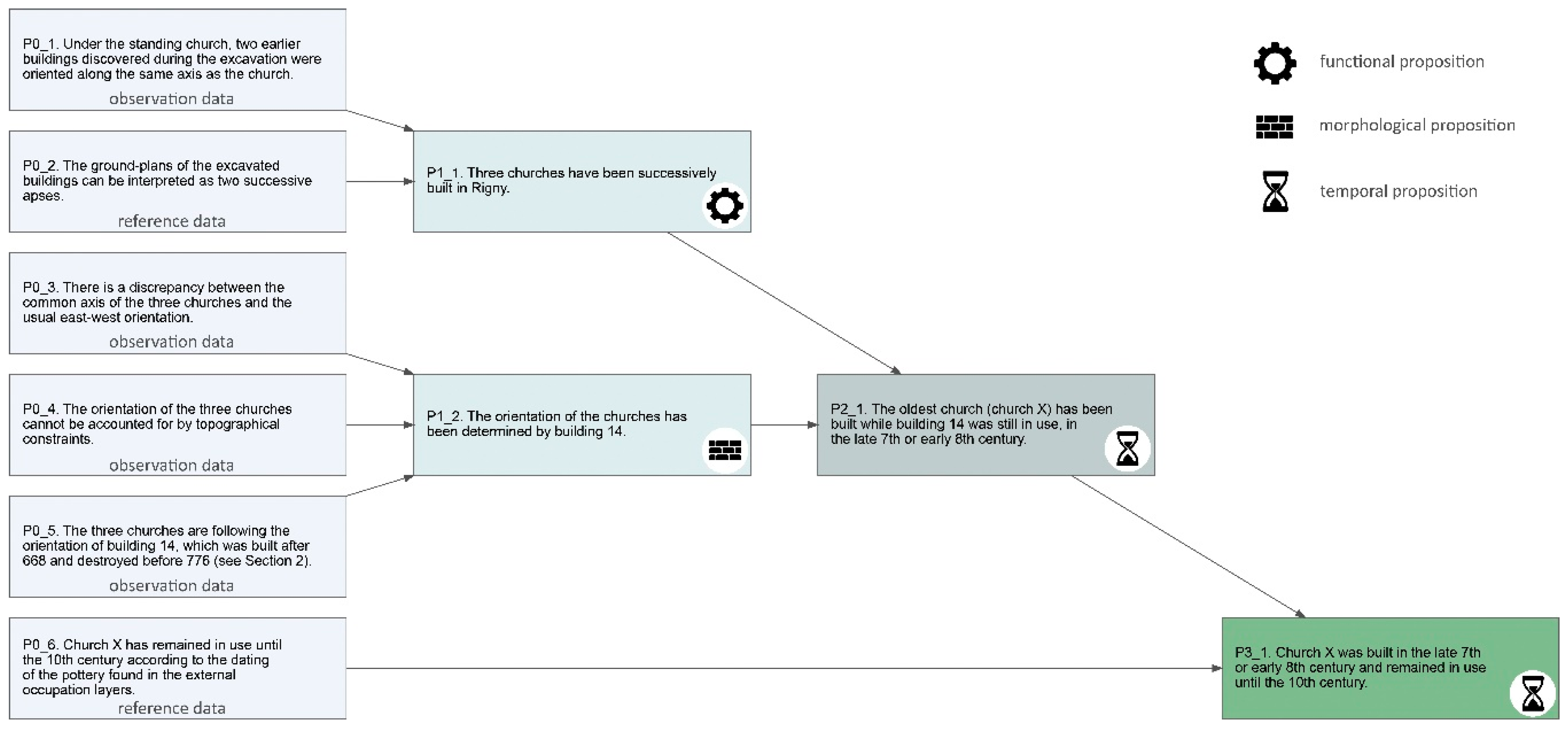 P0_1. Under the standing church, two earlier buildings discovered during the excavation were oriented along the same axis as the church.
observation data

P0_2. The ground-plans of the excavated buildings can be interpreted as two successive apses.
reference data

P0_3. There is a discrepancy between the common axis of the three churches and the usual east-west orientation.
observation data

P0_4. The orientation of the three churches cannot be accounted for by topographical constraints.
observation data

P0_5. The three churches are following the orientation of building 14, which was built after 668 and destroyed before 776 (see Section 2).
observation data

P0_6. Church X has remained in use until the 10th century according to the dating of the pottery found in the external occupation layers.
reference data

P1_1. Three churches have been successively built in Rigny.

P1_2. The orientation of the churches has been determined by building 14.

P2_1. The oldest church (church X) has been built while building 14 was still in use, in the late 7th or early 8th century.

P3_1. Church X was built in the late 7th or early 8th century and remained in use until the 10th century.

functional proposition

morphological proposition

temporal proposition