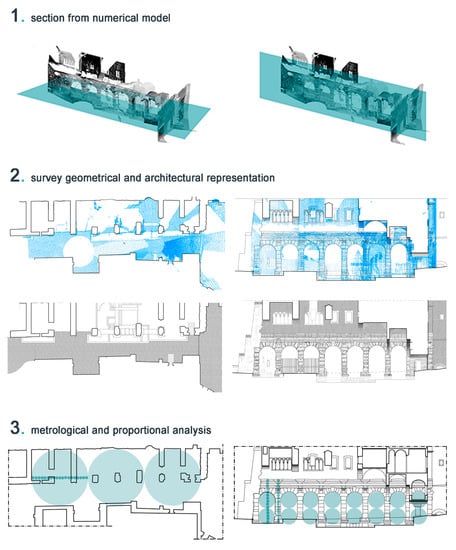 1. section from numerical model

2. survey geometrical and architectural representation

3. metrological and proportional analysis