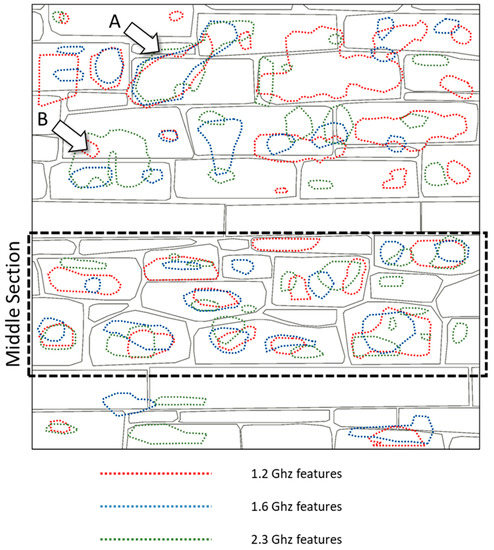 A

B

Middle Section

1.2 Ghz features

1.6 Ghz features

2.3 Ghz features