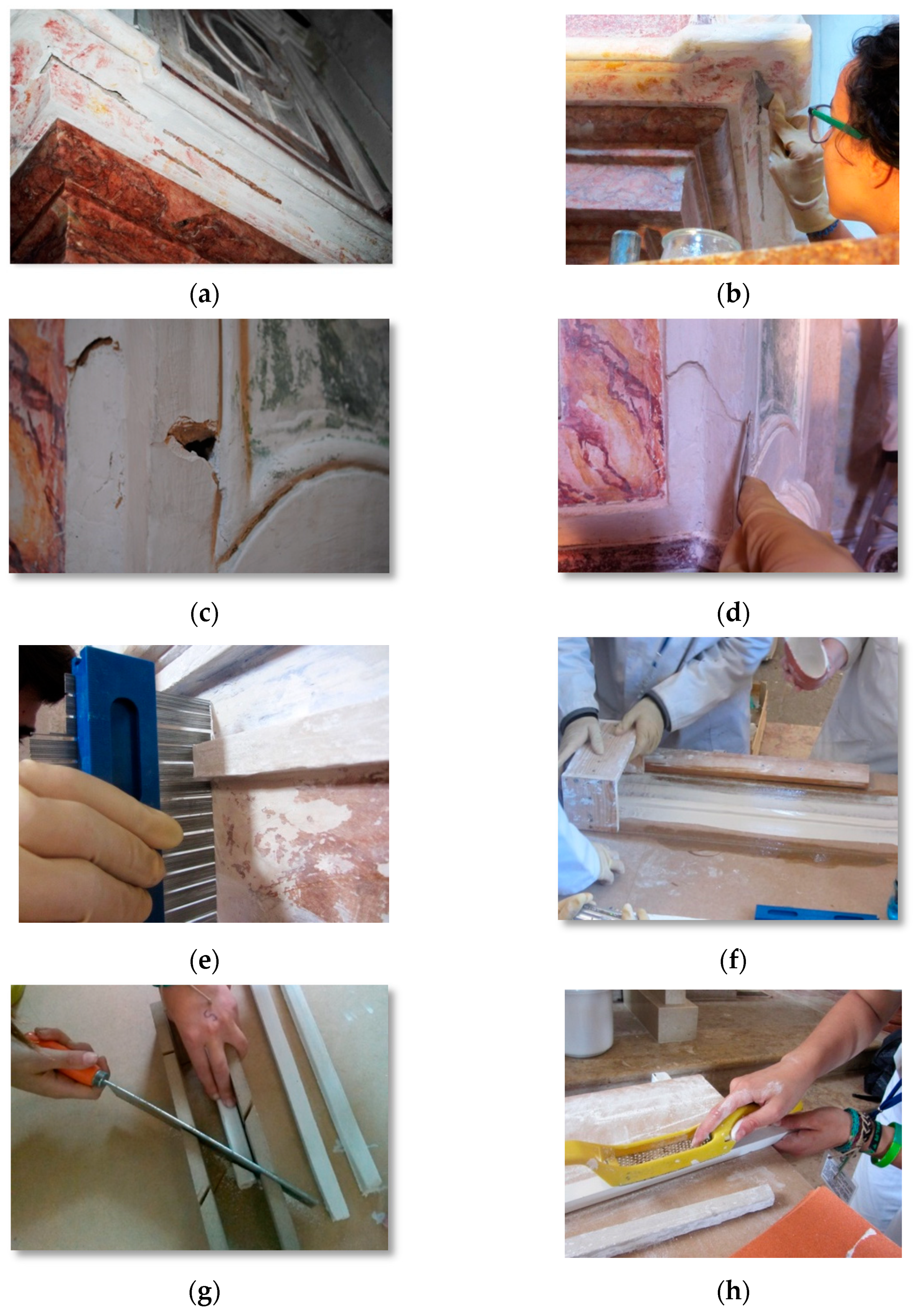 (a)

(b)

(c)

(d)

(e)

(f)

(g)

(h)