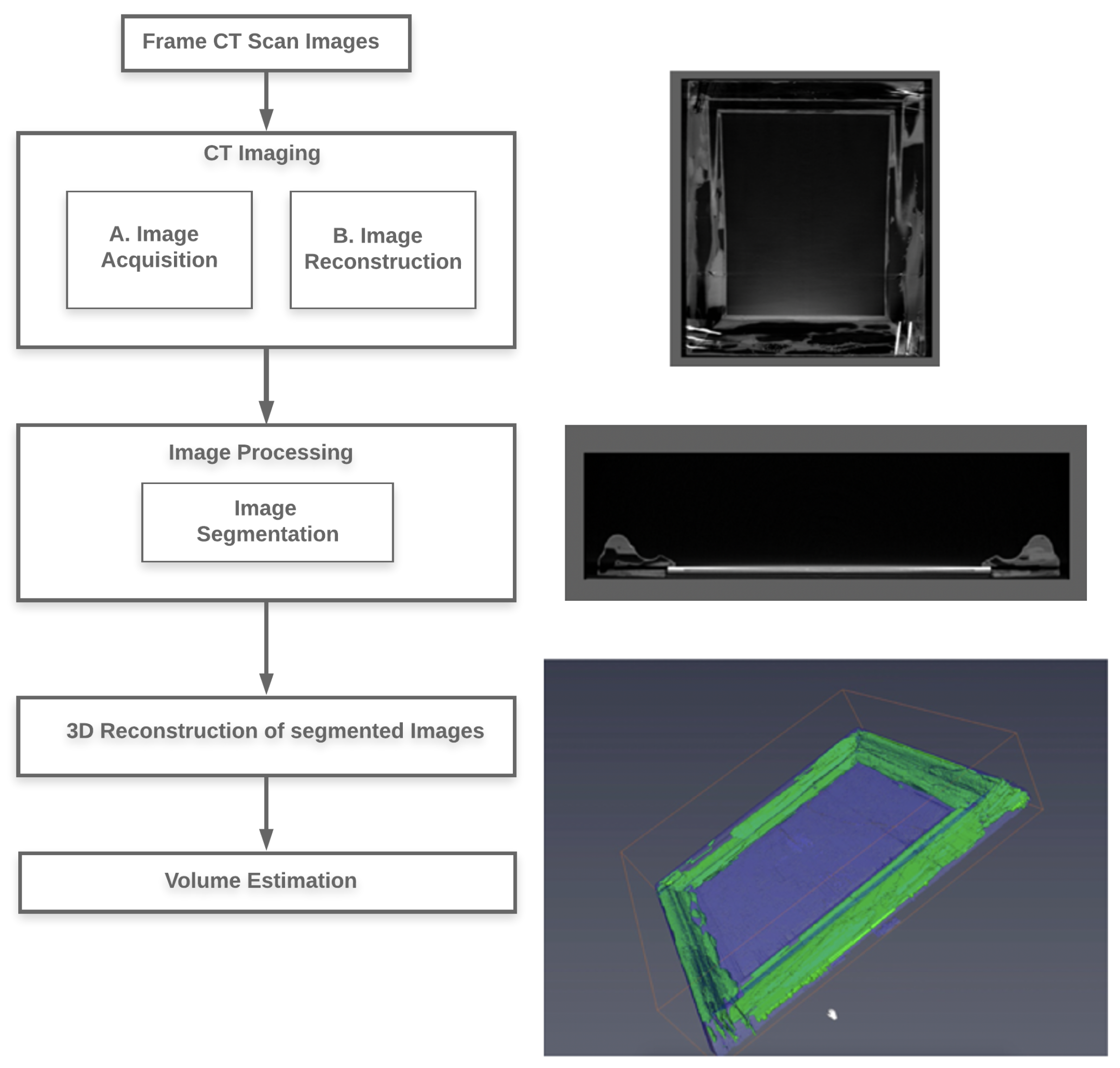 Frame CT Scan Images

CT Imaging

A. Image Acquisition

B. Image Reconstruction

Image Processing

Image Segmentation

3D Reconstruction of segmented Images

Volume Estimation